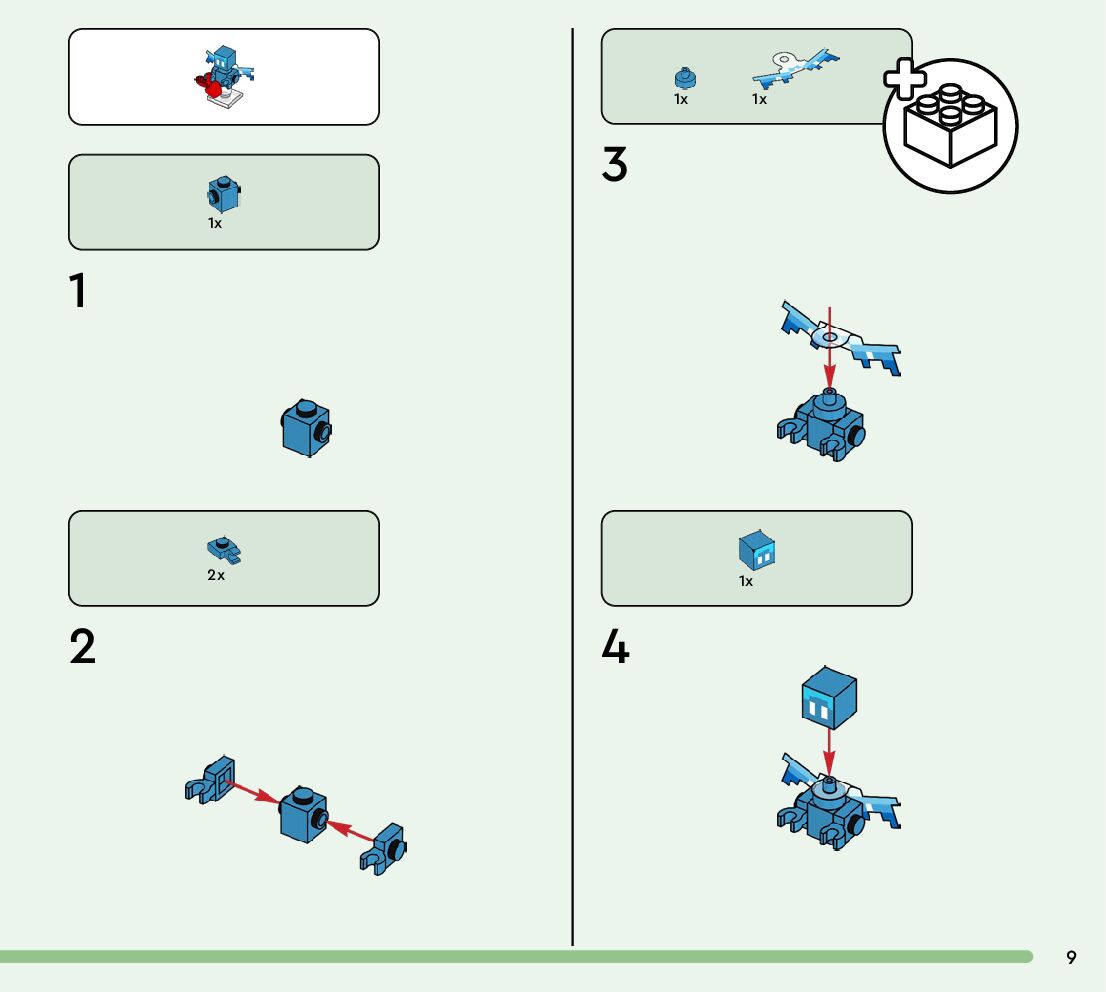 1x

1

2x

2

1x 1x

3

1x

4

9