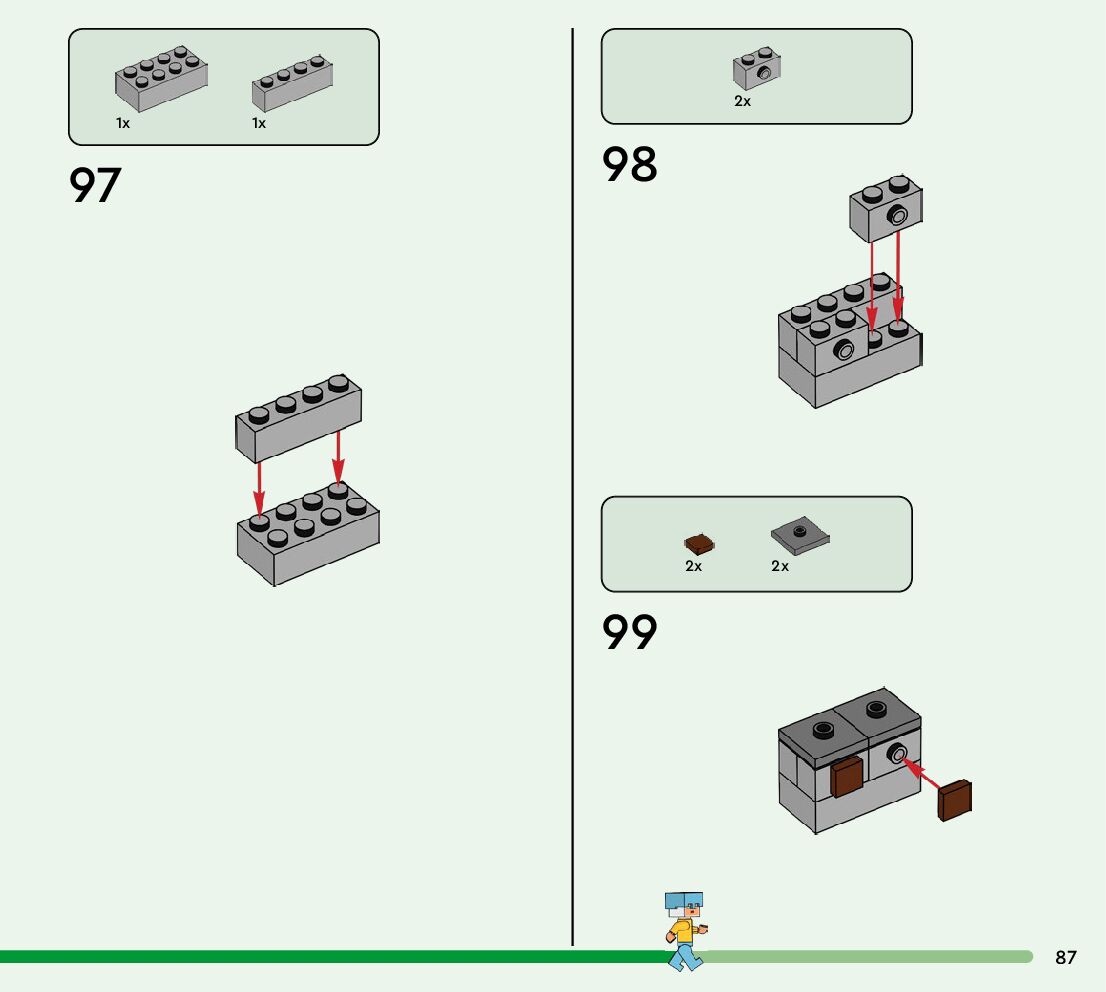 1x 1x

97

2x

98

2x 2x

99

87