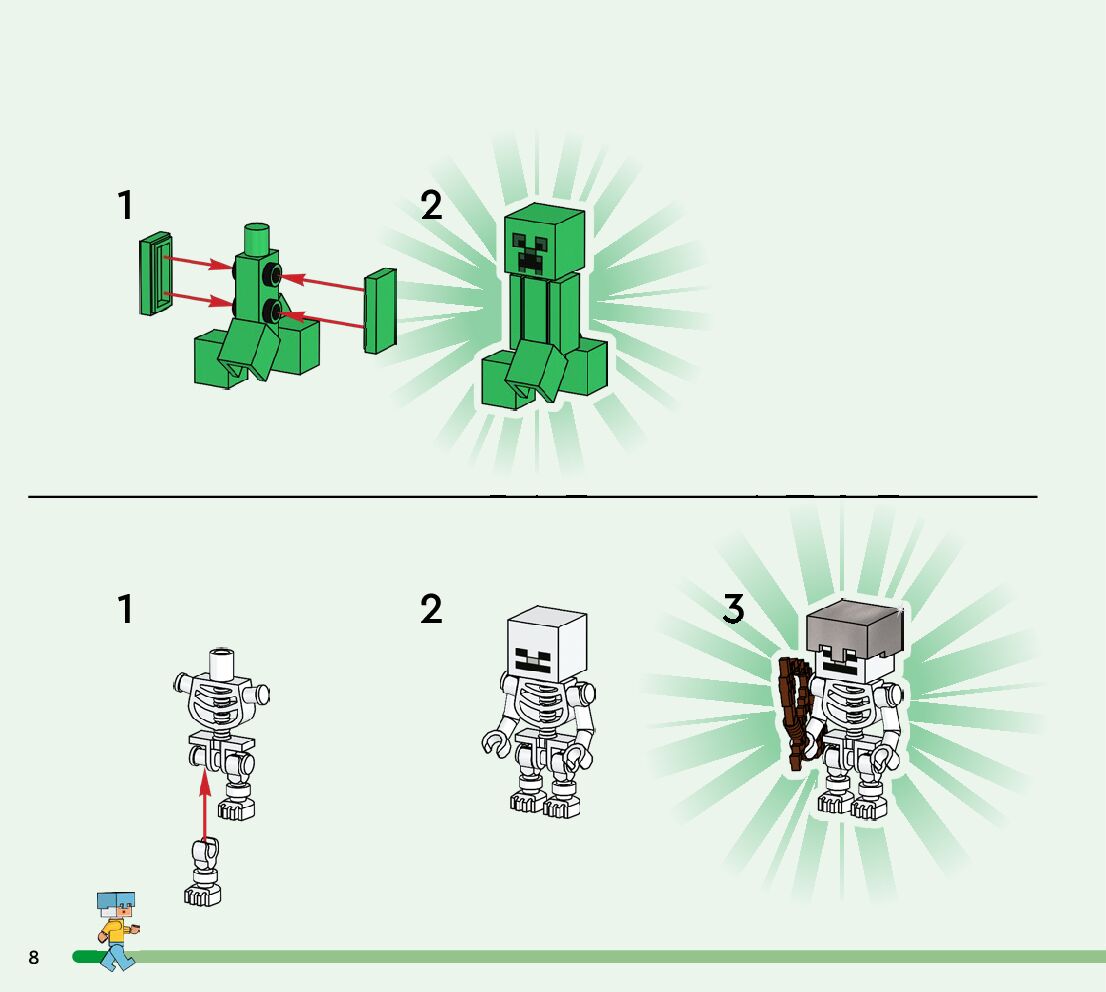 1

2

1

2

3

8