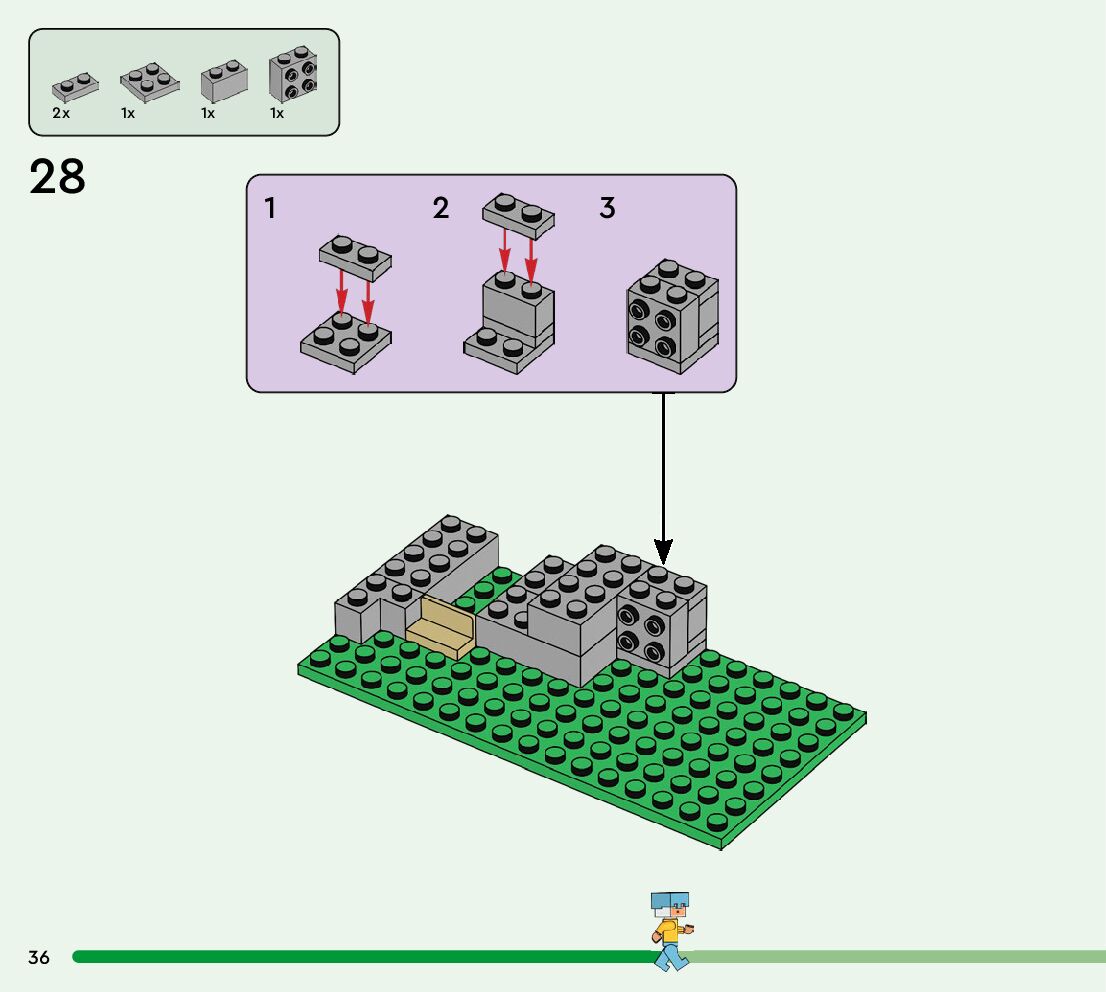 2x 1x 1x 1x

28

1 2 3

36