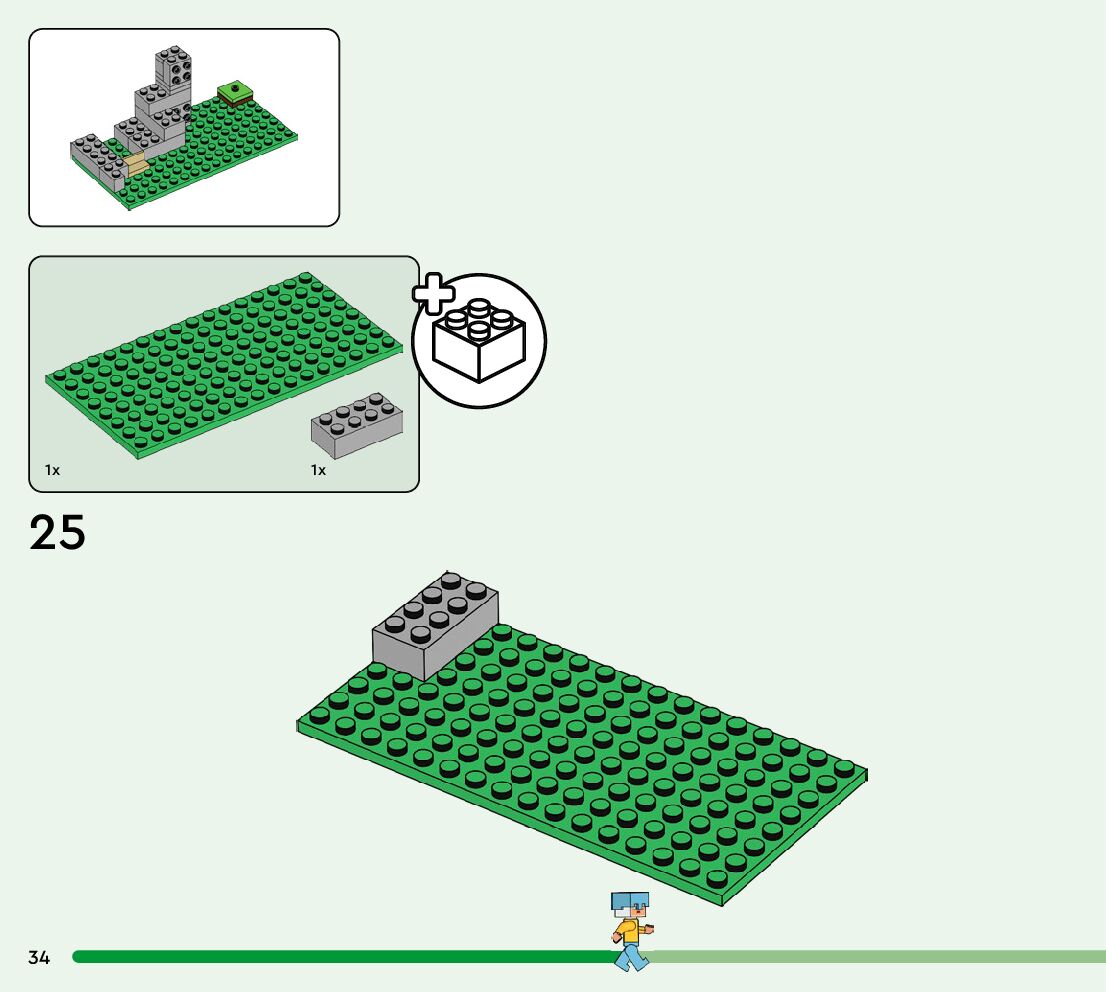 1x

1x

25

34