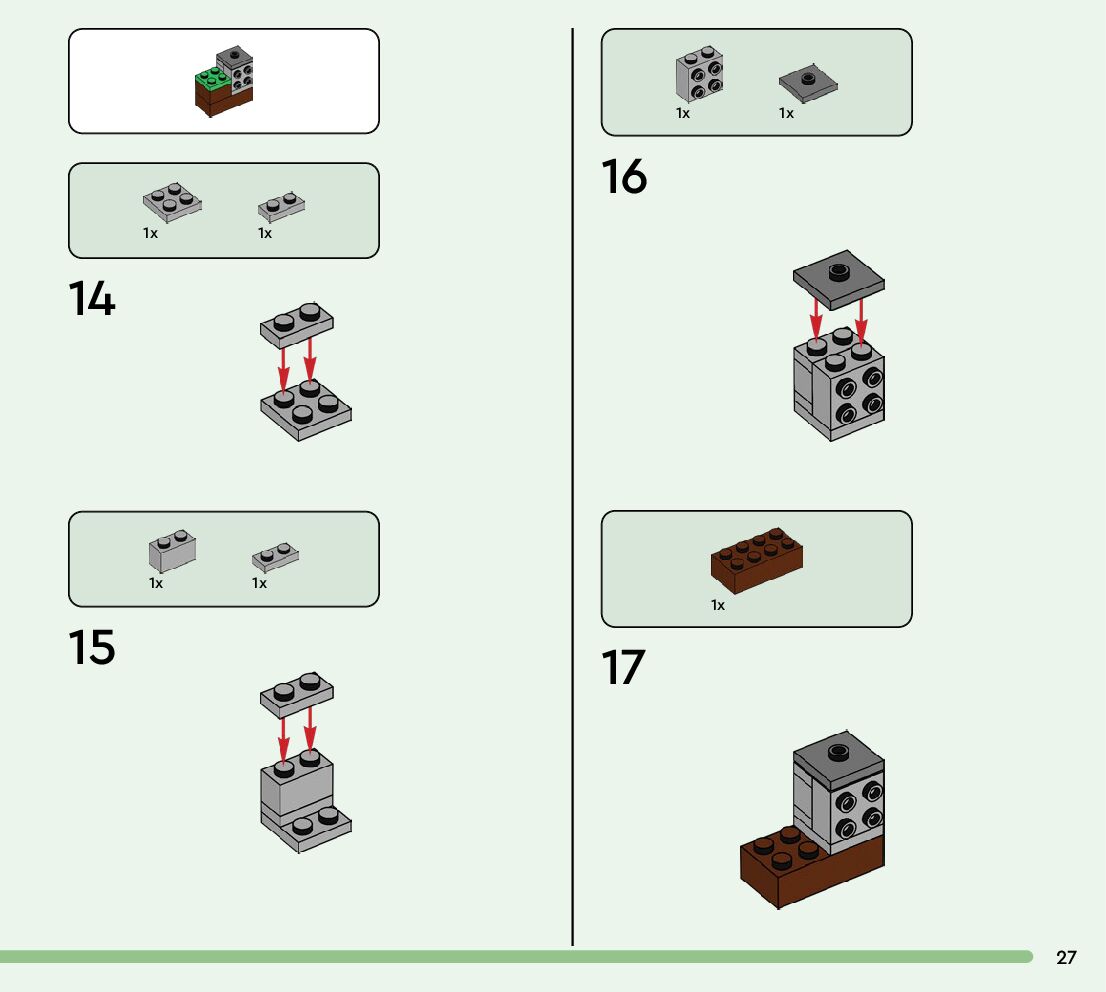 1x 1x

14

1x 1x

15

1x 1x

16

1x

17

27