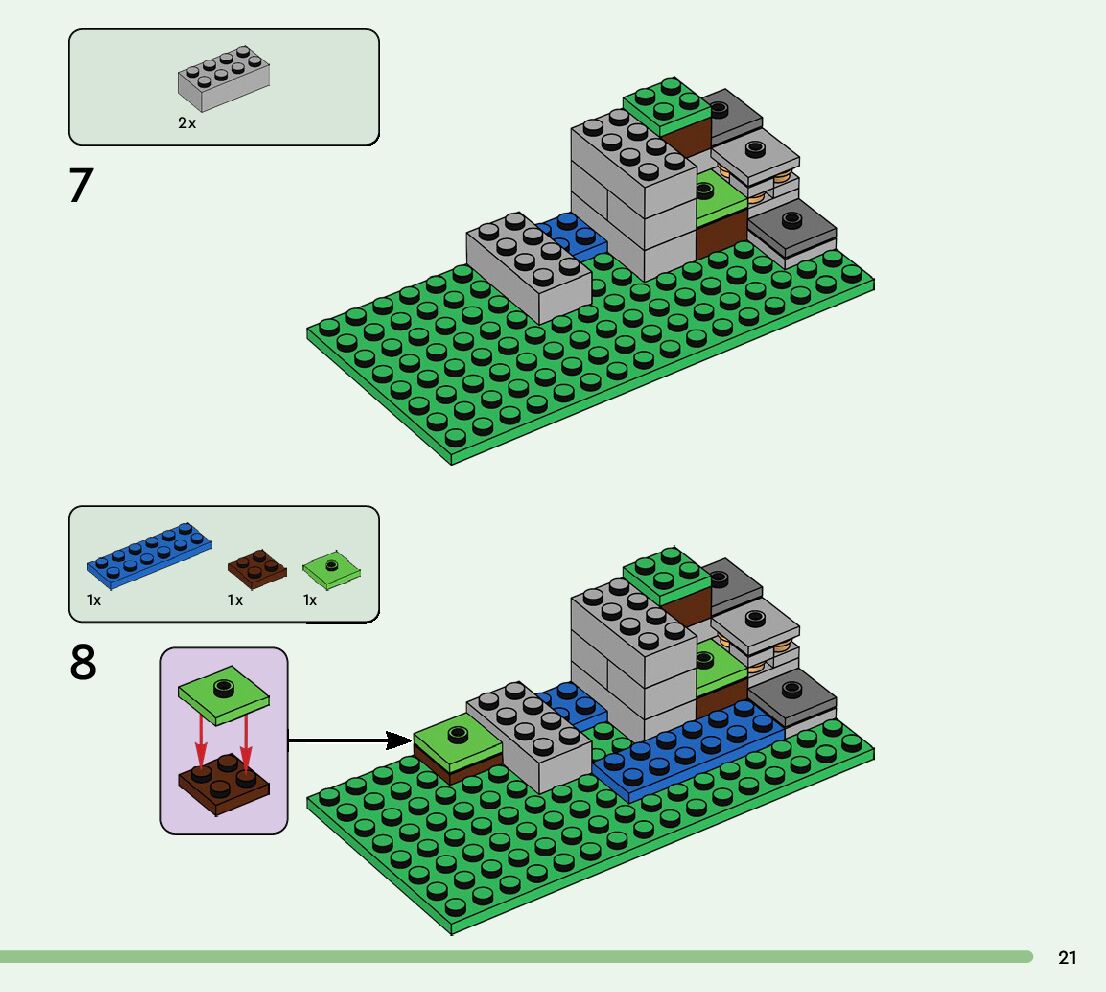 2x

7

1x 1x 1x

8

21