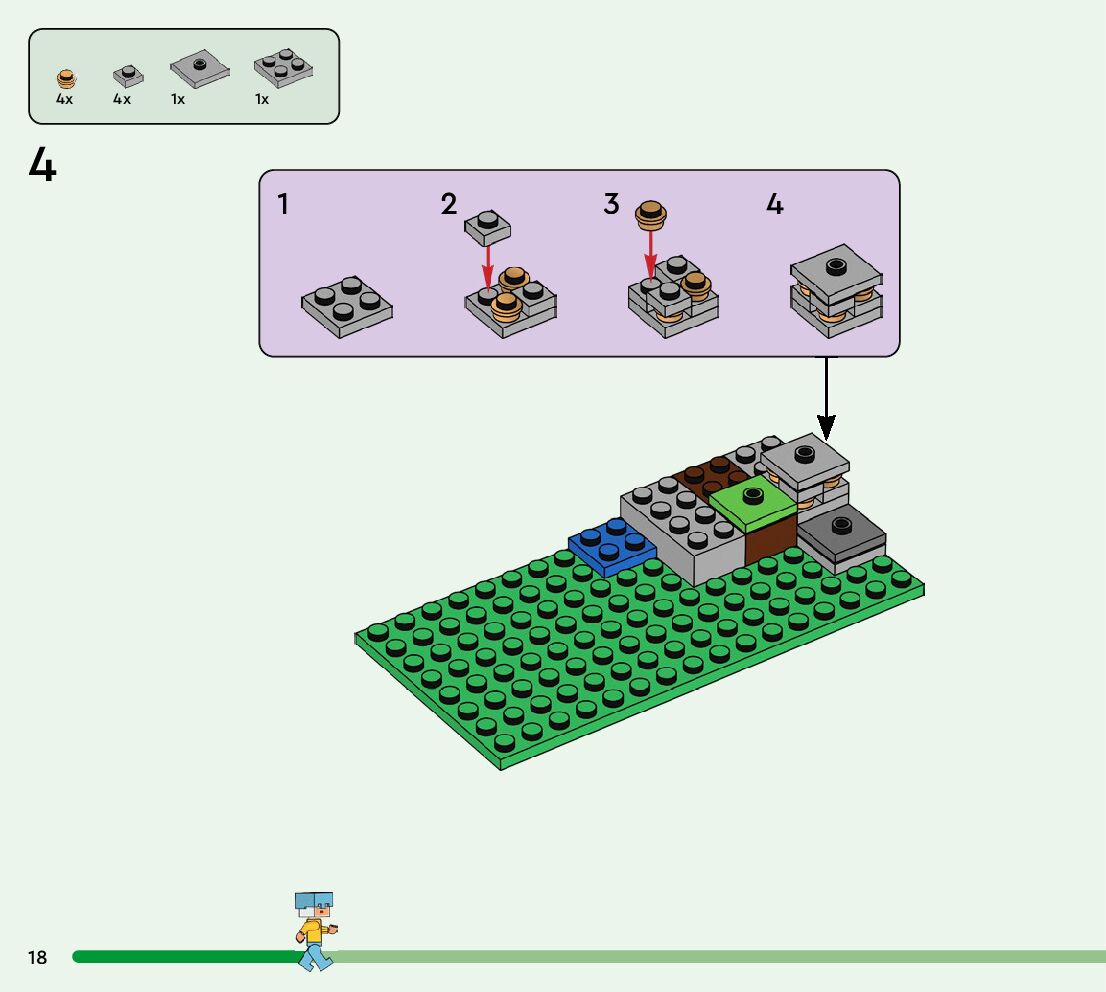 4x 4x 1x 1x

4

1 2 3 4

18