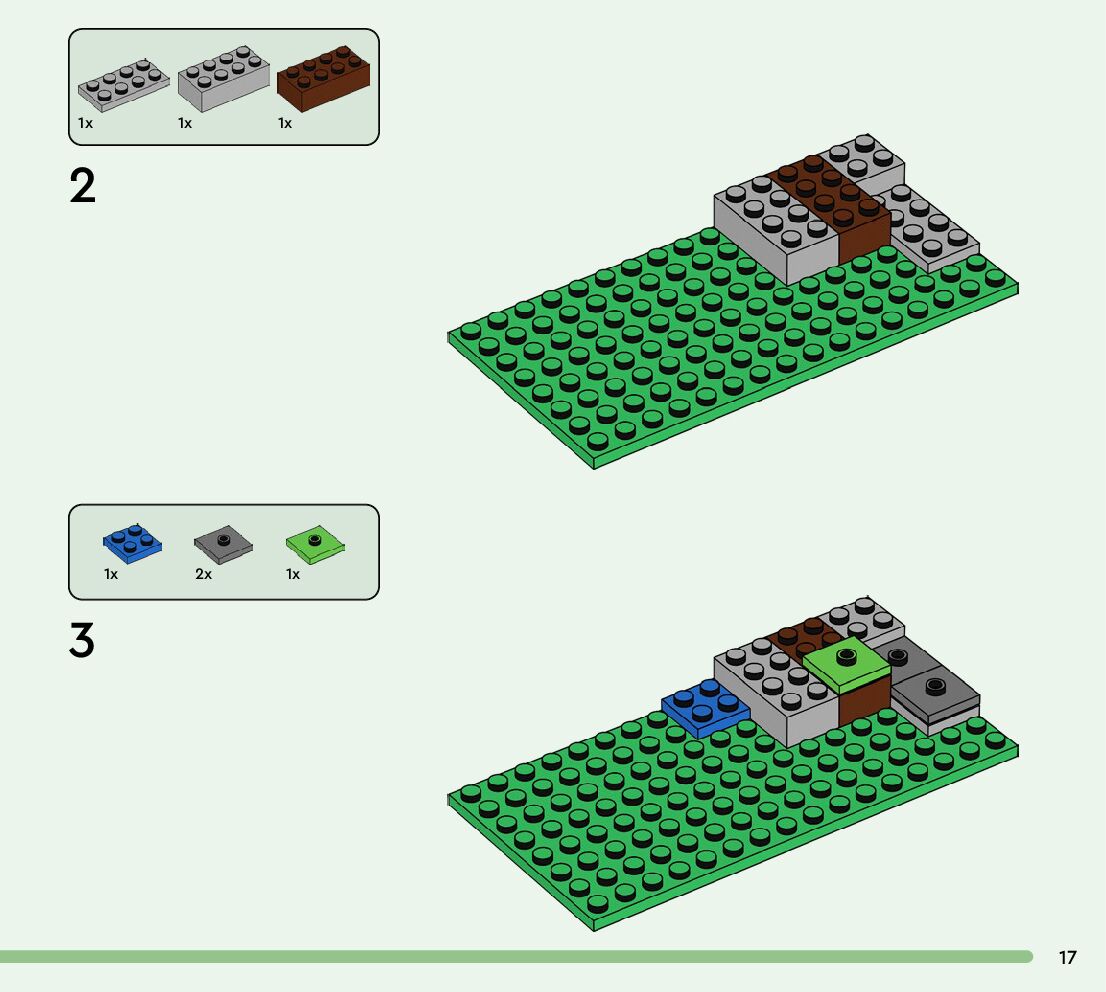 1x 1x 1x

2

1x 2x 1x

3

17