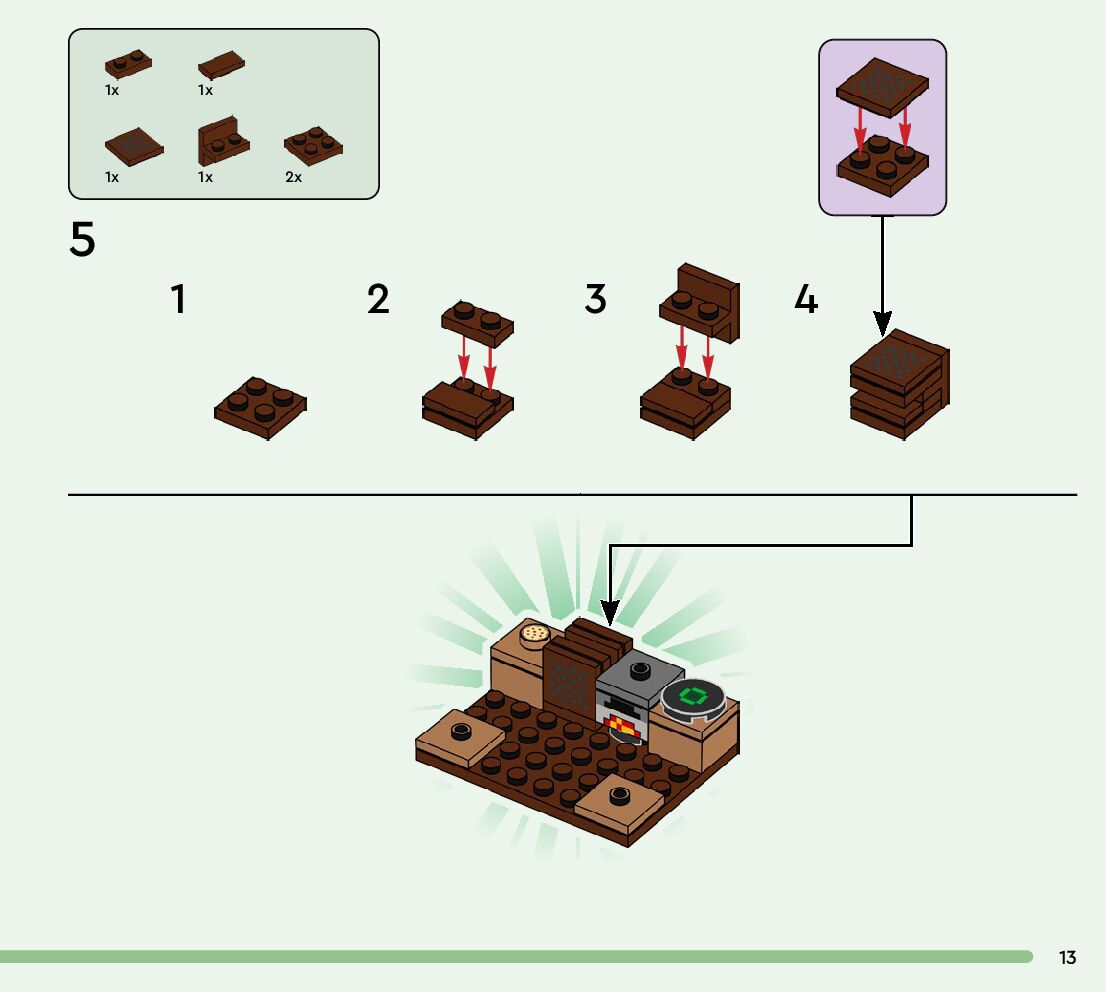 1x 1x

1x 1x 2x

5

1

2

3

4

13