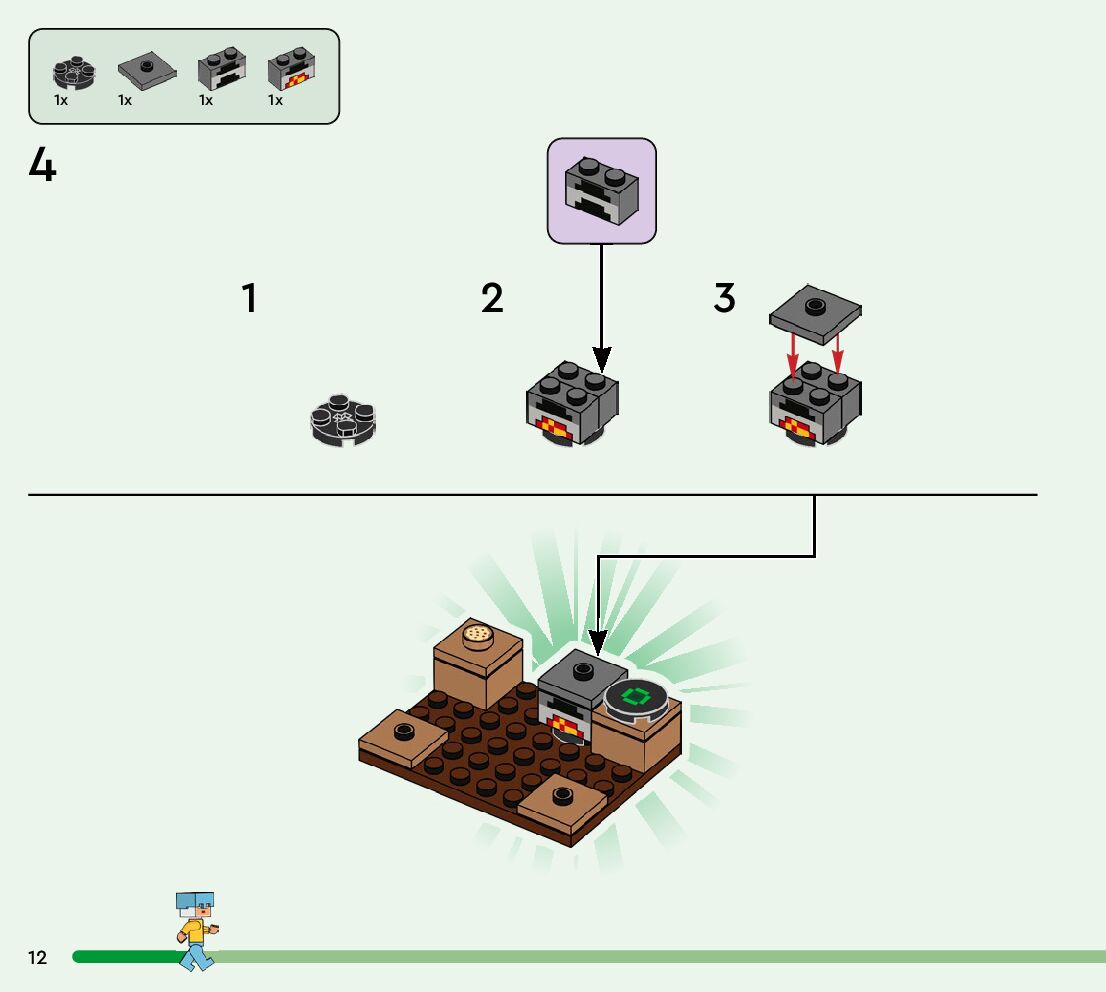 1x 1x 1x 1x

4

1

2

3

12