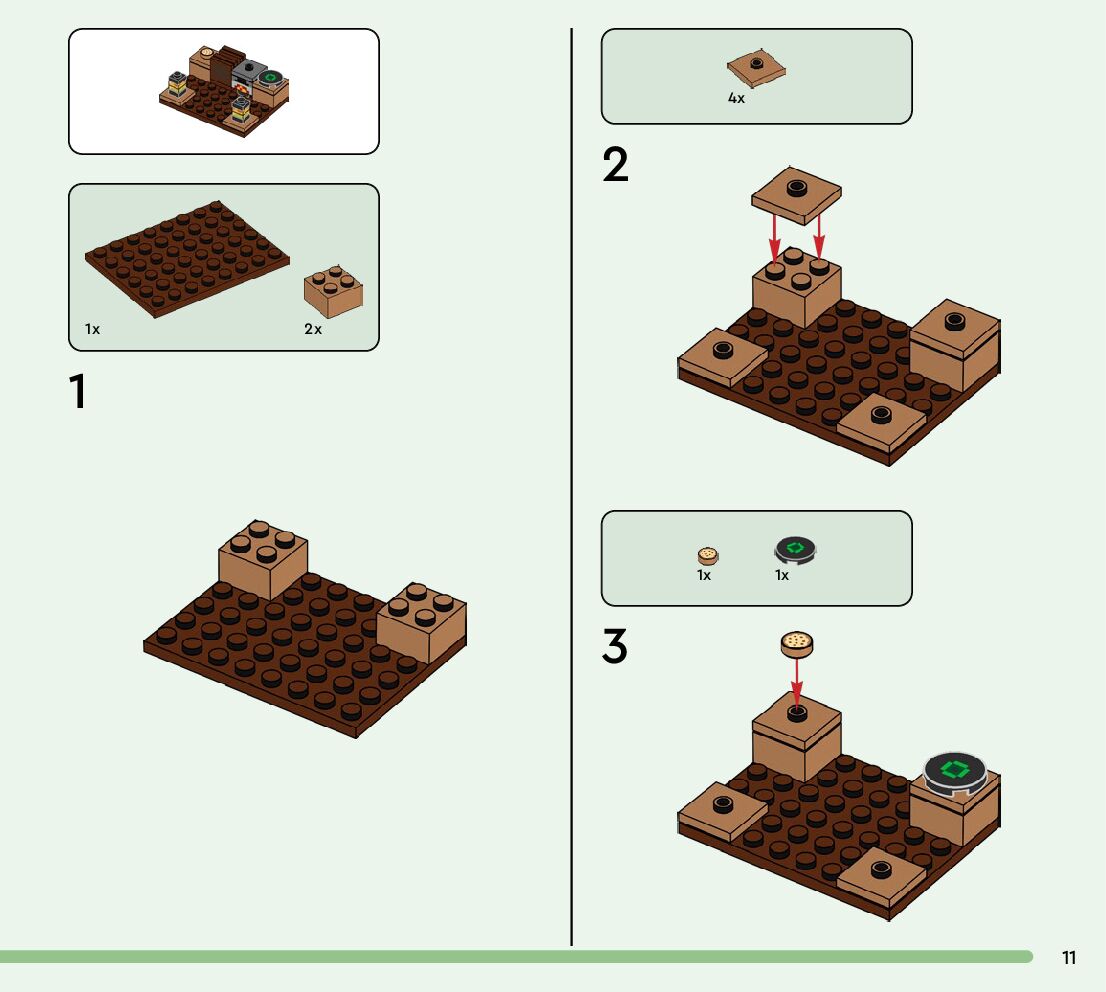 1x

2x

1

4x

2

1x

1x

3

11