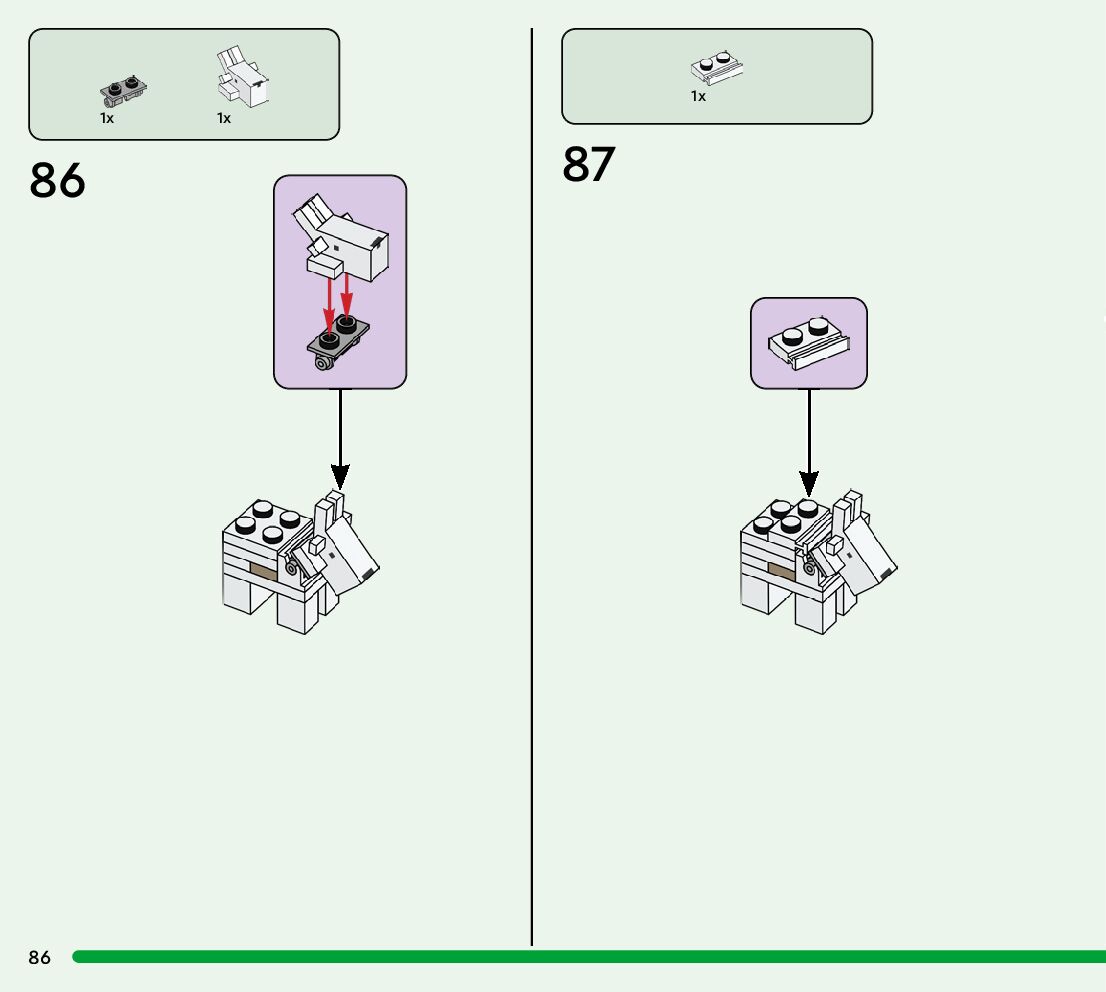 1x
1x

86

1x

87

86