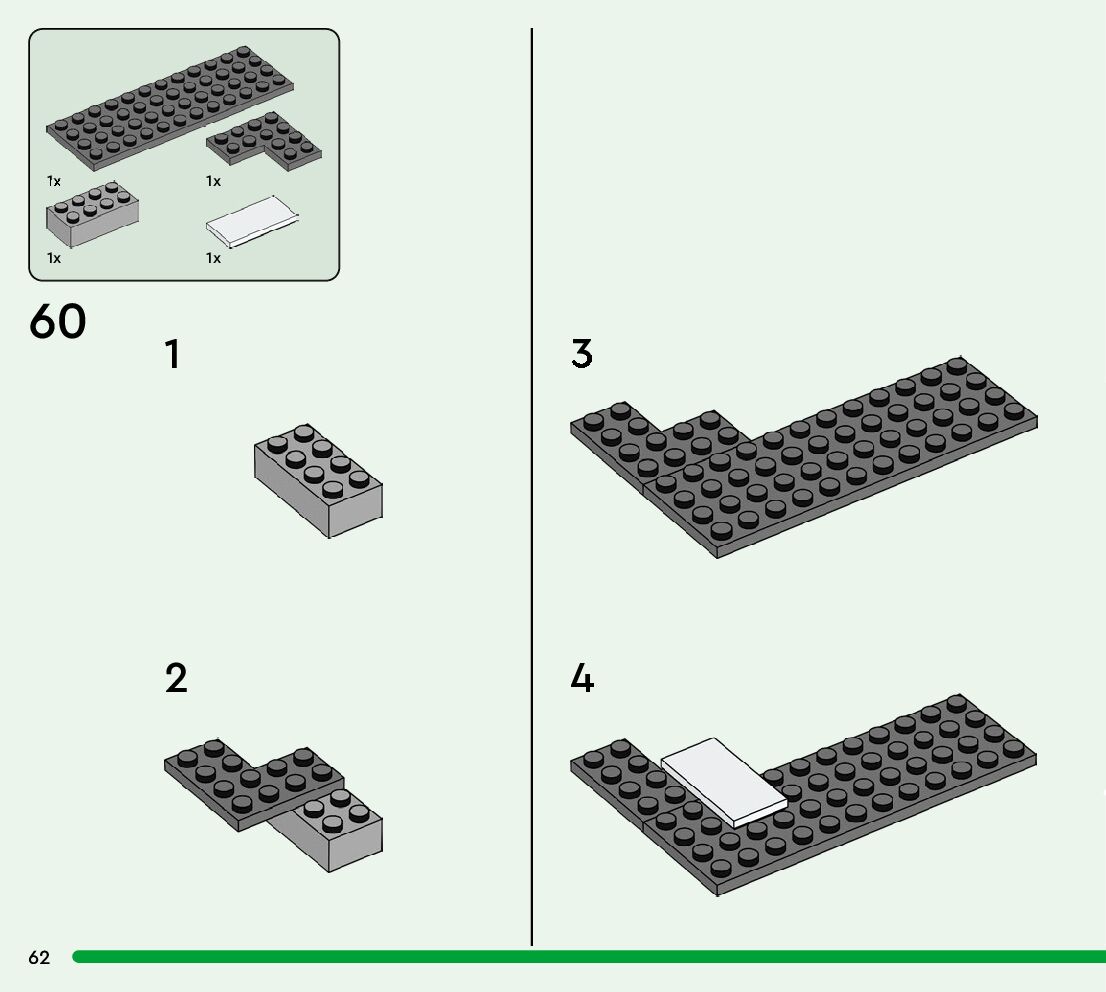 1x
1x
1x
1x

60

1

2

3

4

62