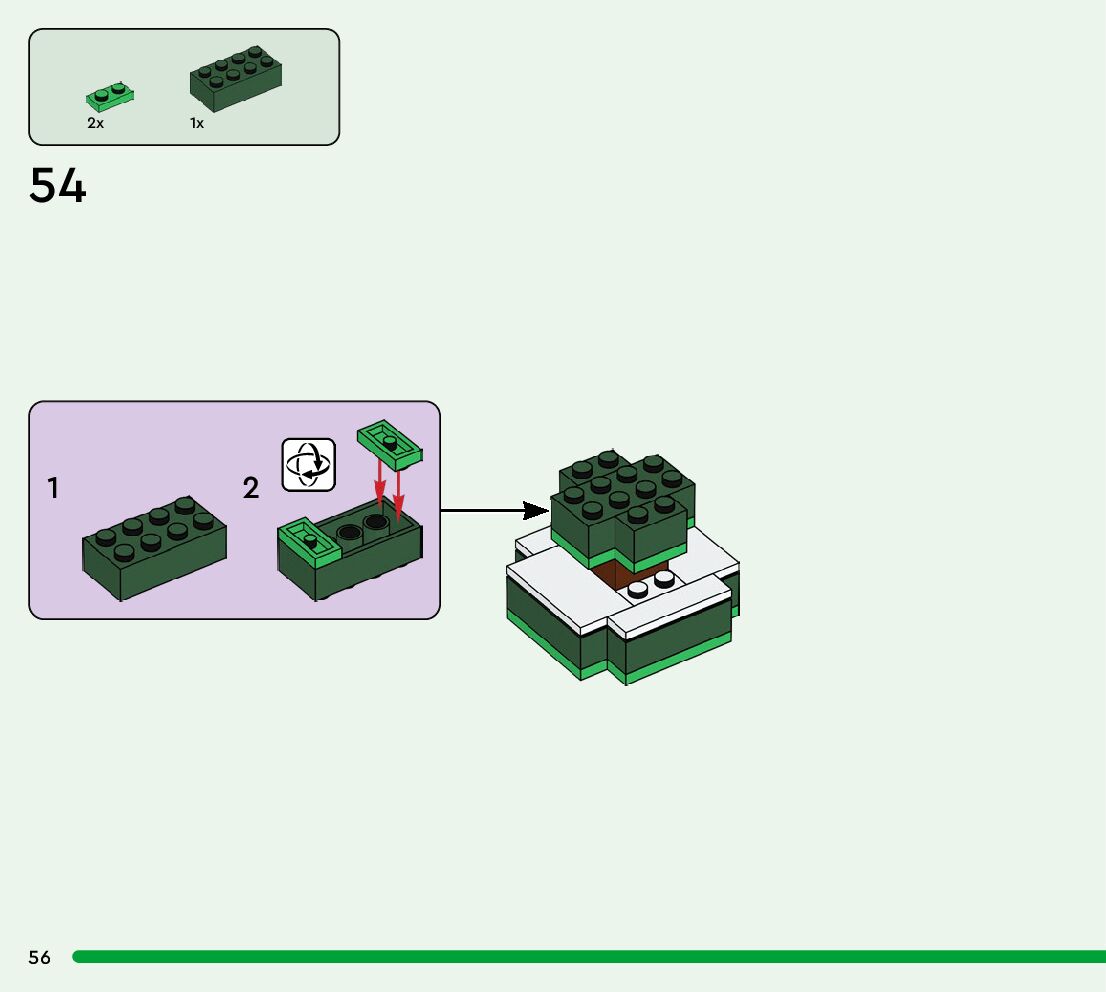 2x
1x

54

1
2

56