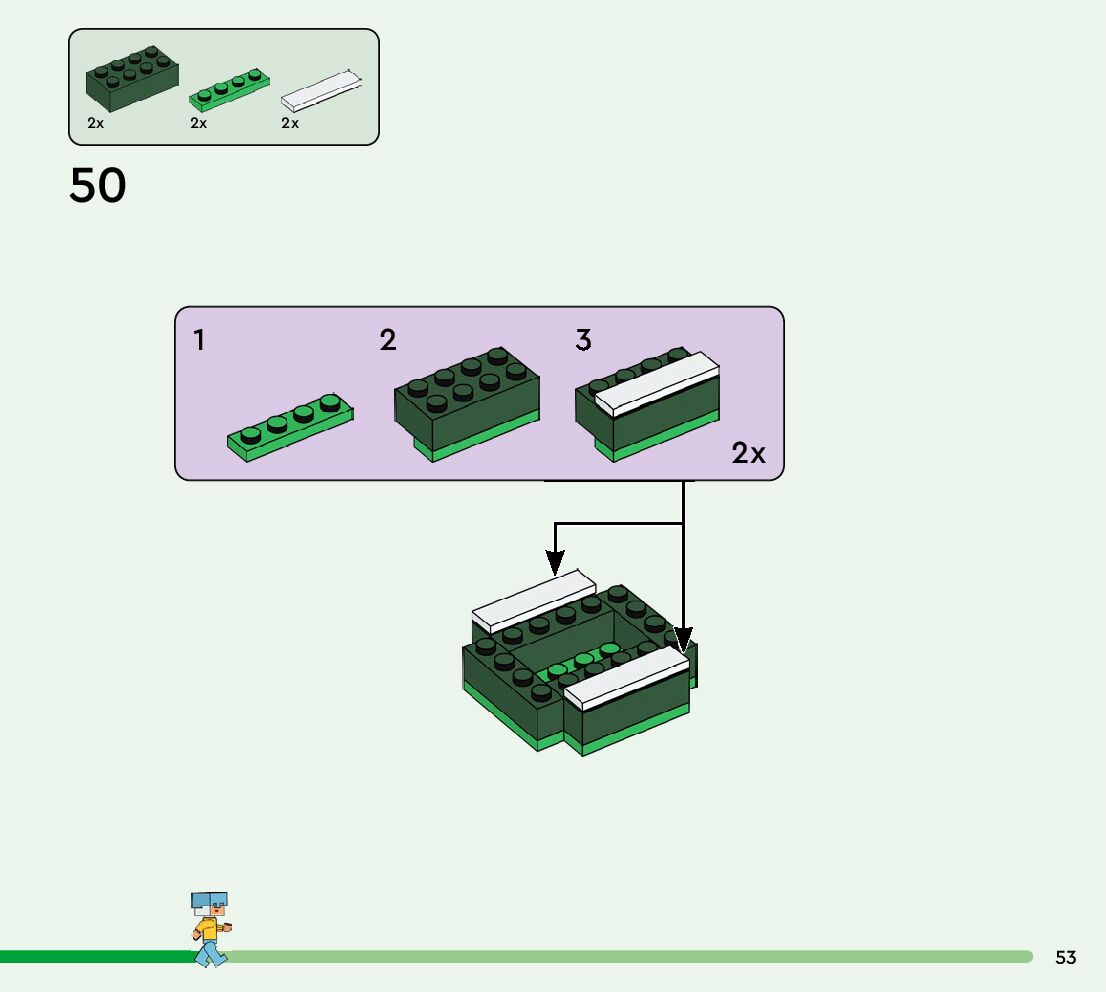 2x 2x 2x

50

1 2 3

2x

53