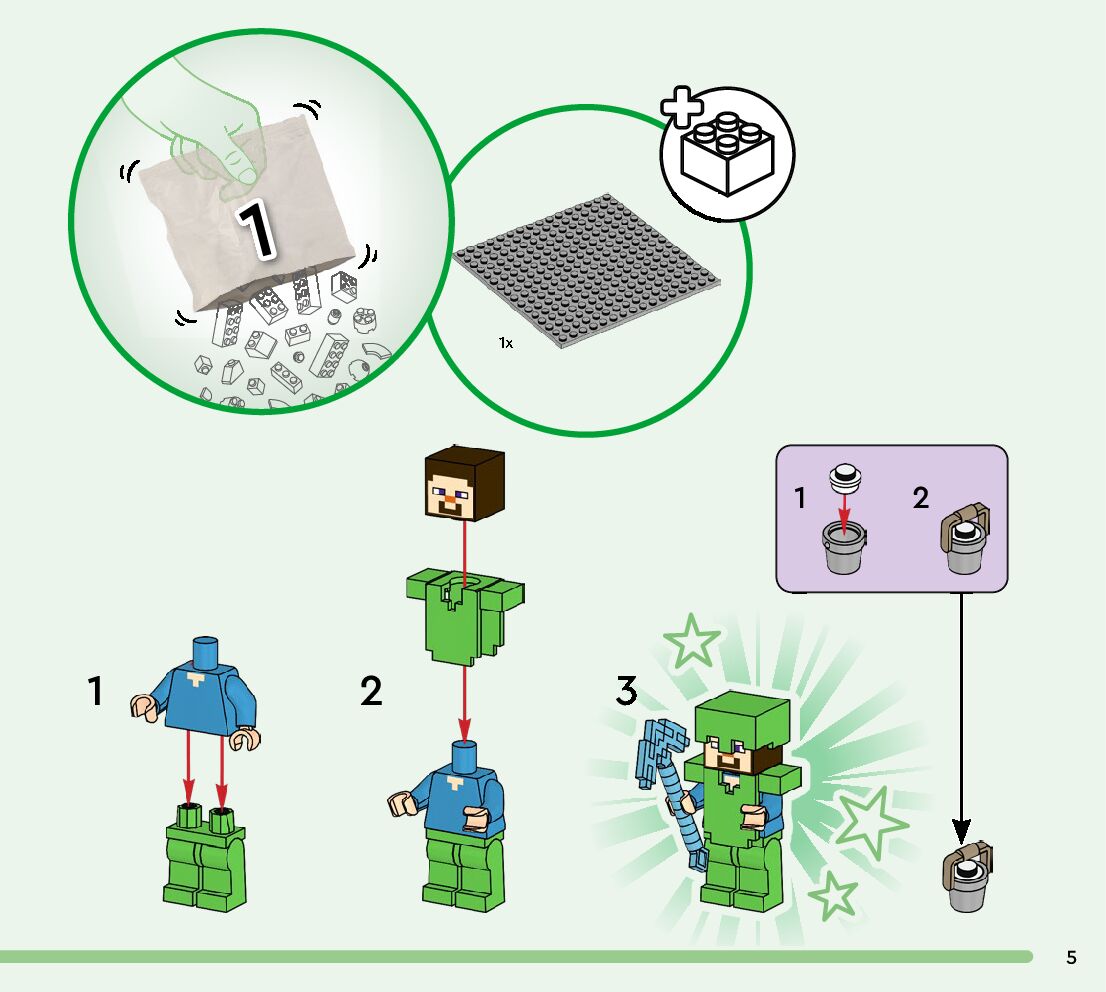 1

1x

1

2

1

2

3

5