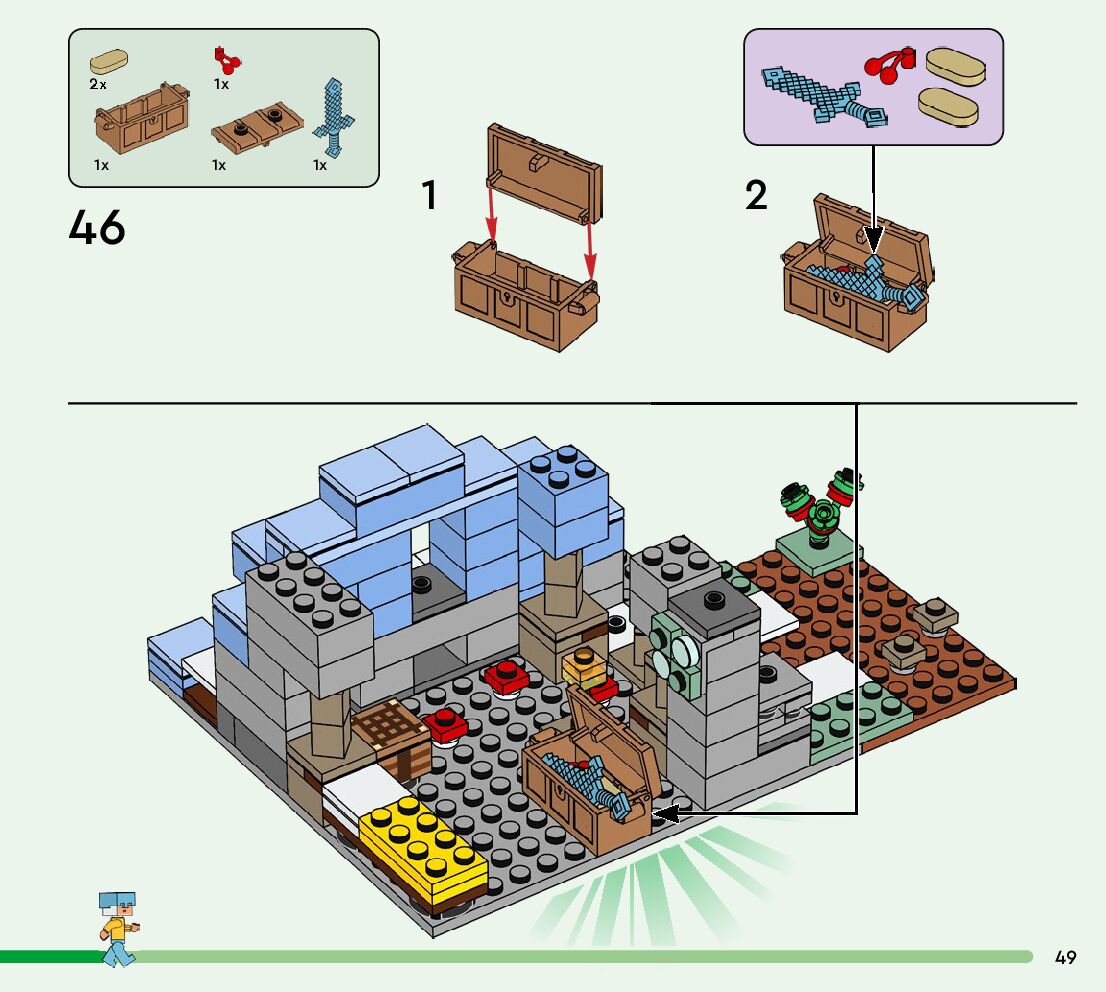 2x
1x
1x
1x
1x

46

1

2

49