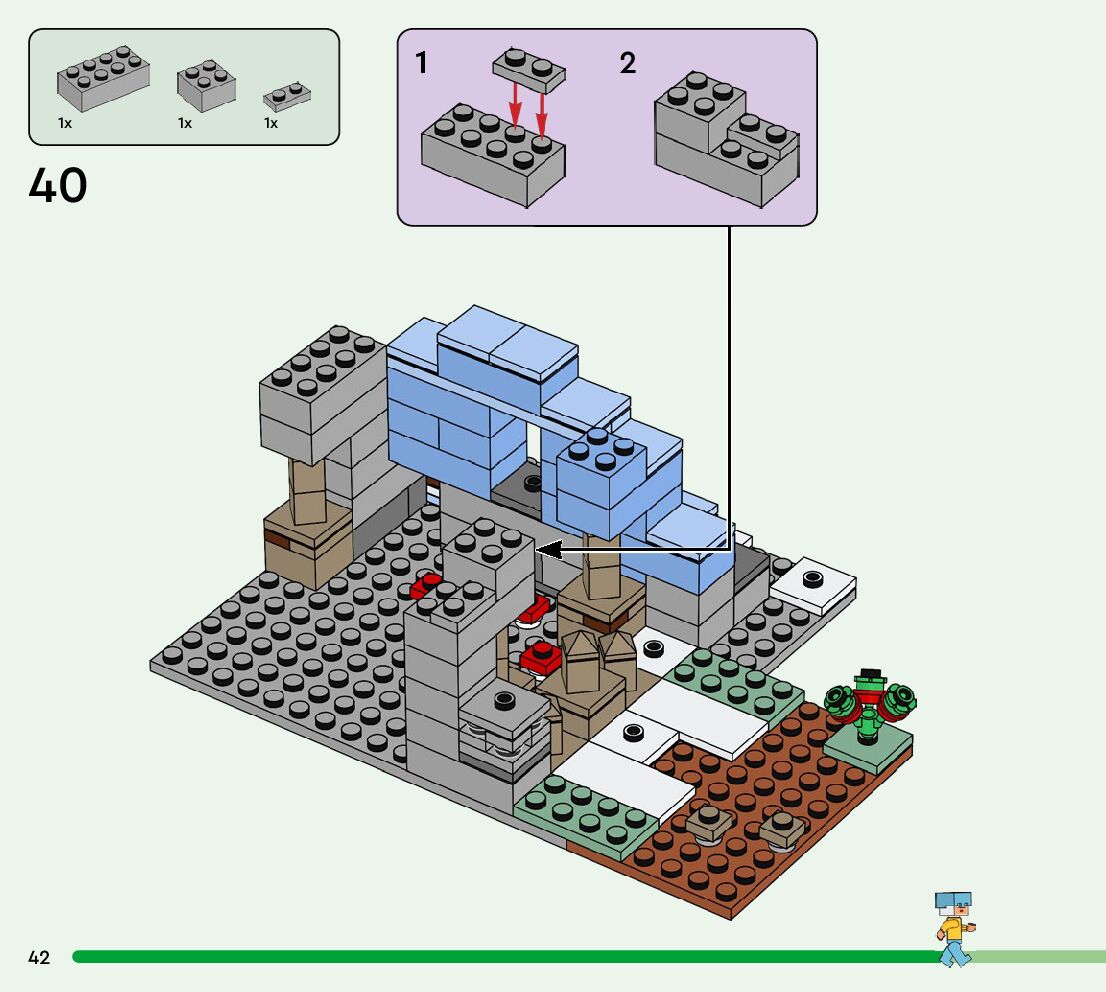 1x 1x 1x

40

1

2

42