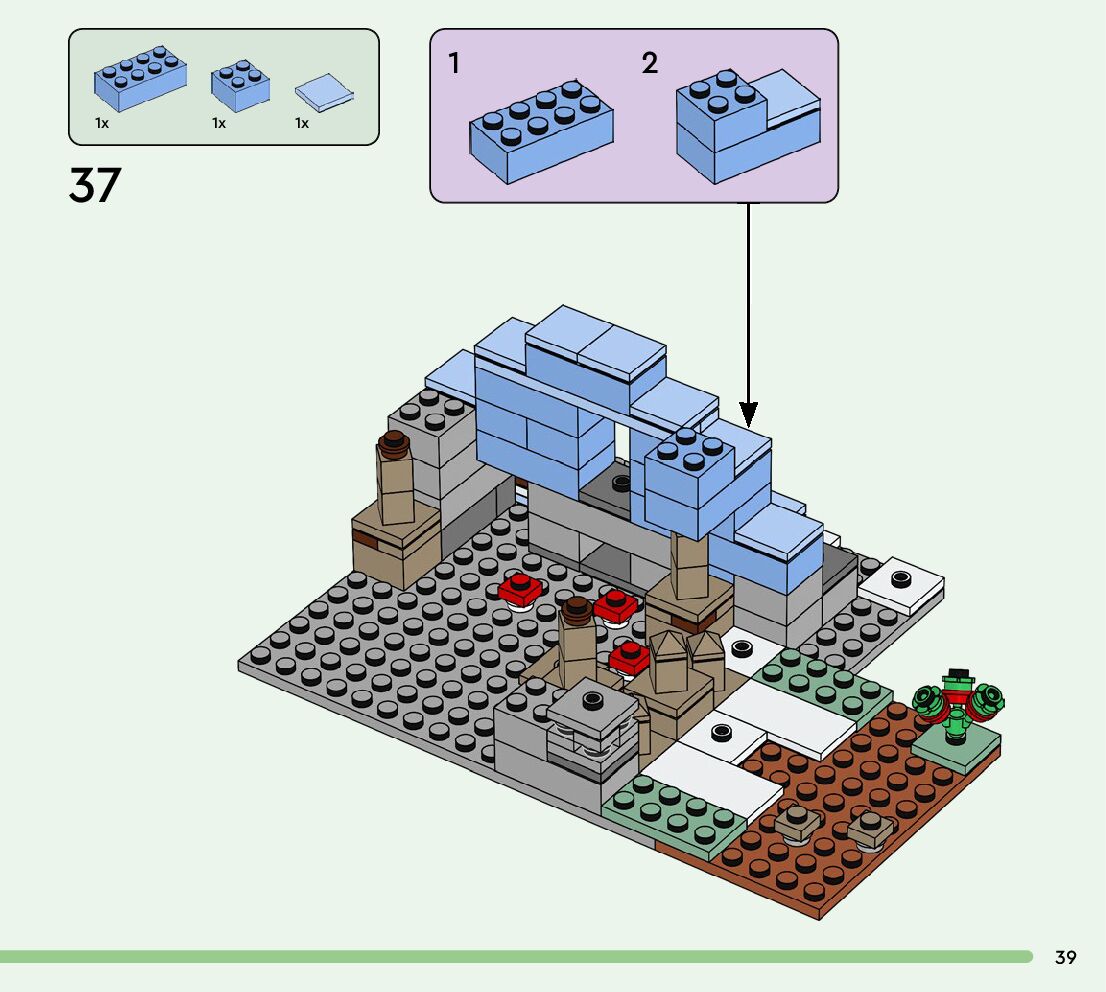 1x 1x 1x

37

1

2

39