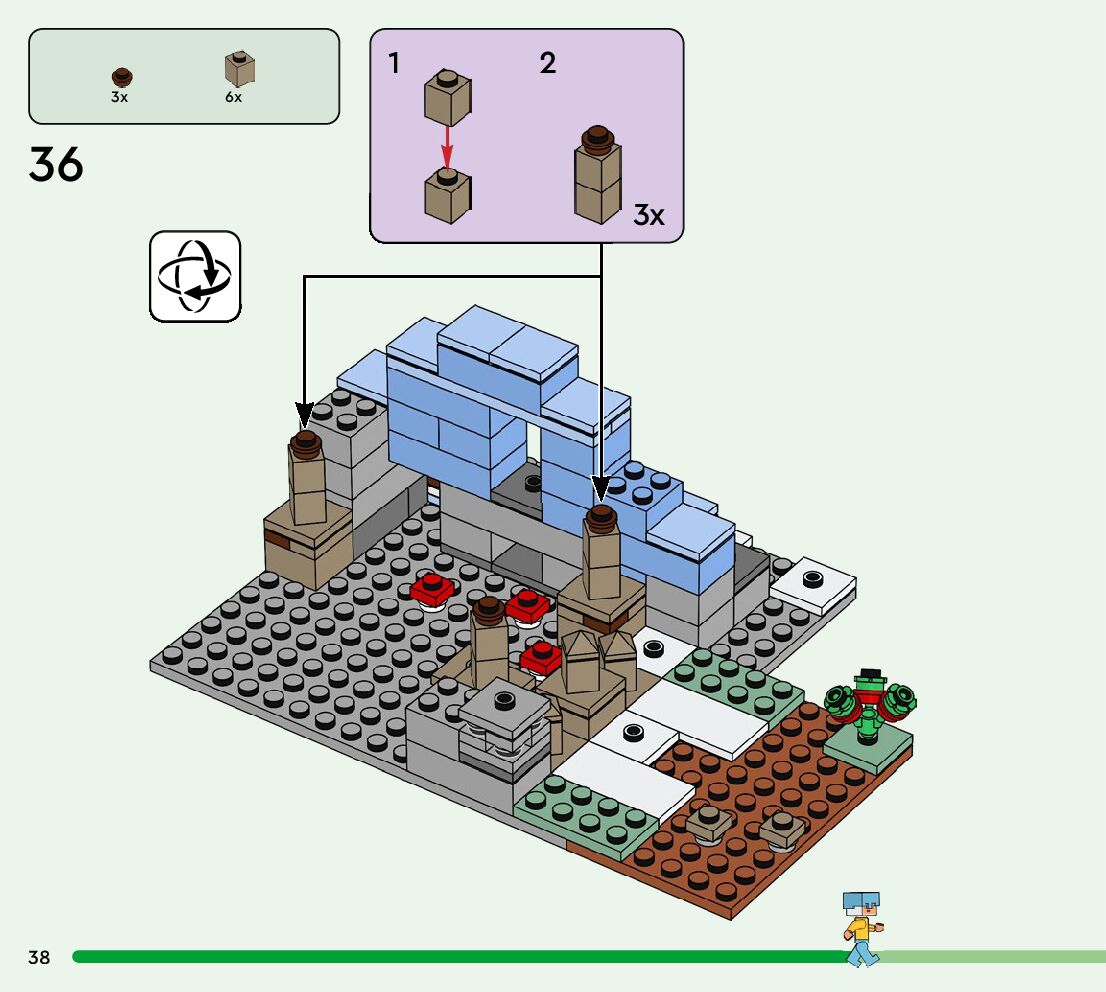 3x
6x

36

1

2

3x

38