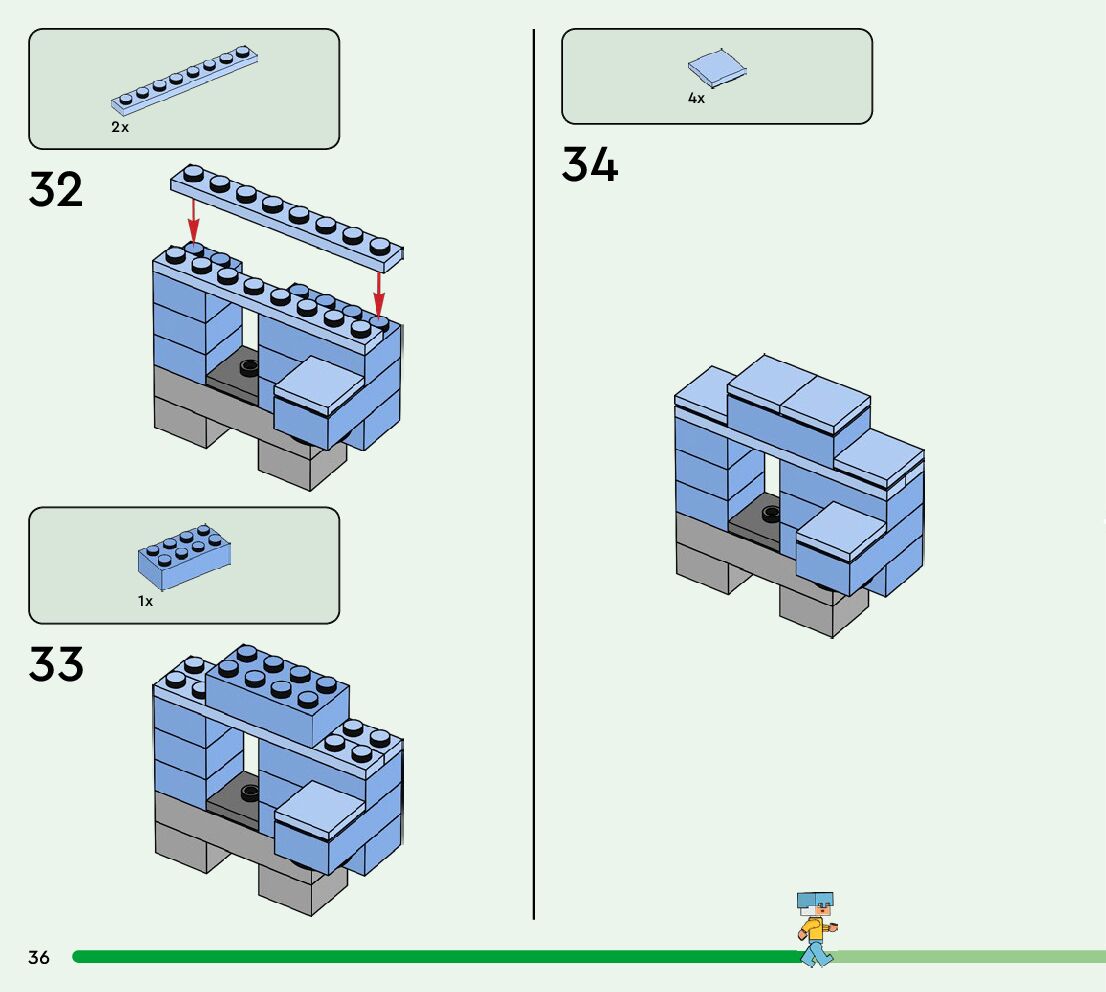 2x

32

1x

33

4x

34

36