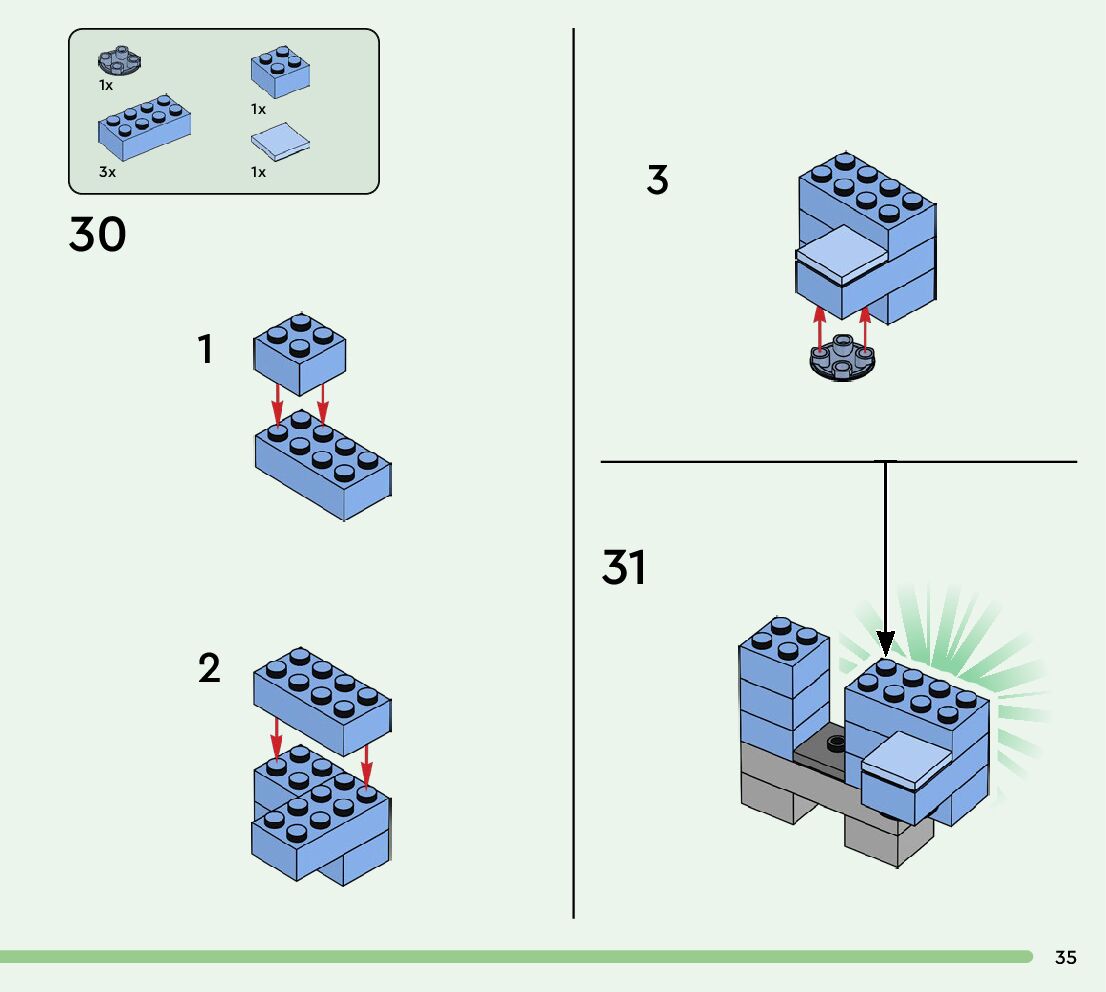 1x

1x

3x

1x

30

1

2

3

31

35