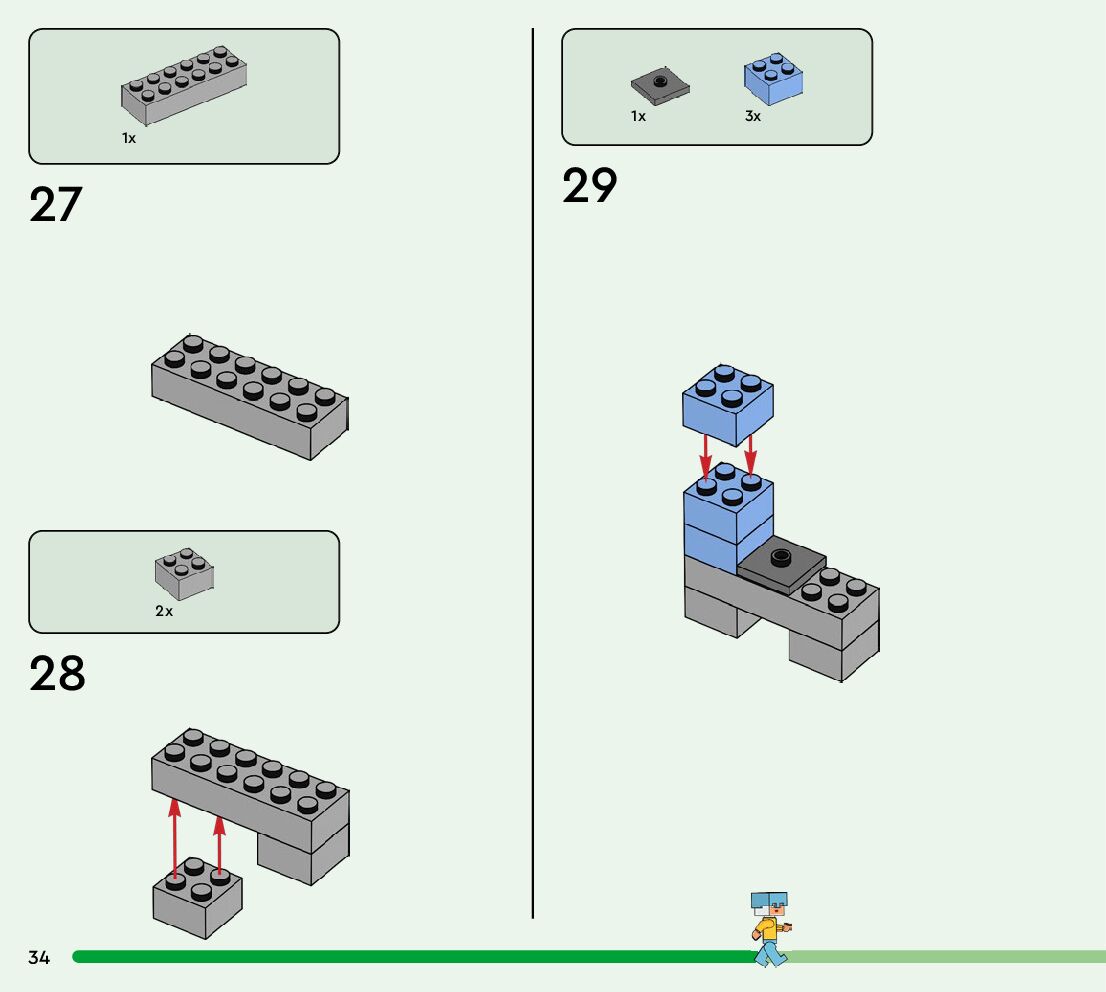 1x

27

2x

28

1x 3x

29

34