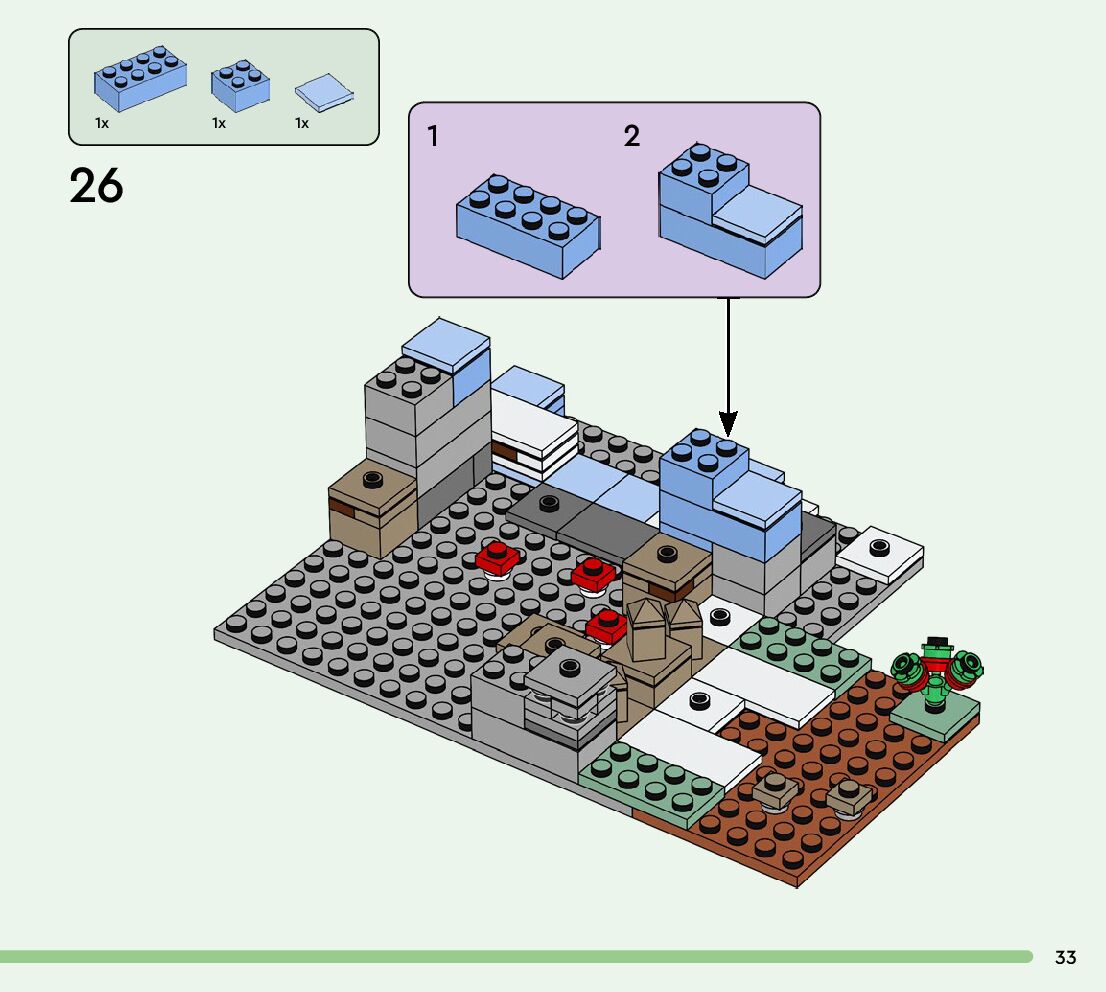 1x 1x 1x

26

1

2

33