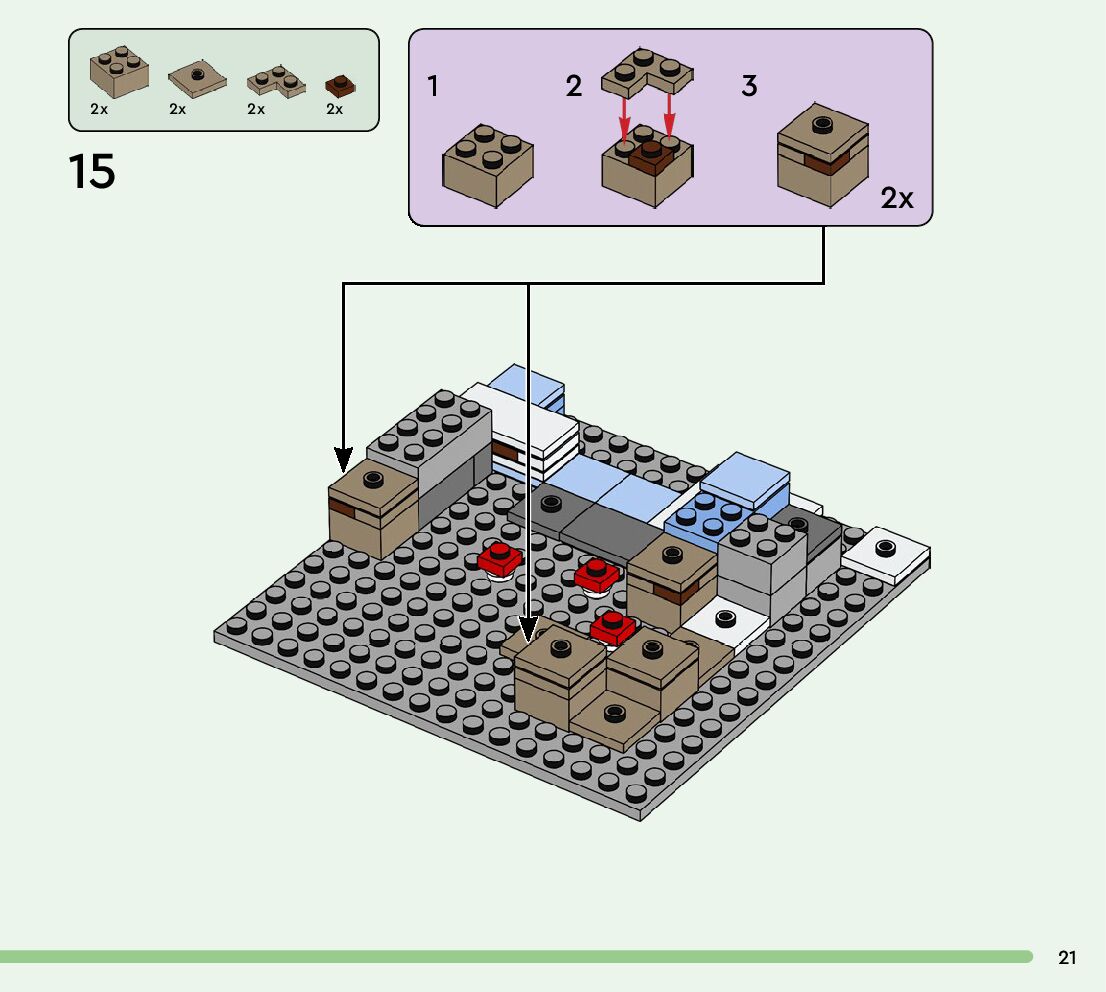 2x 2x 2x 2x

15

1 2 3

2x

21