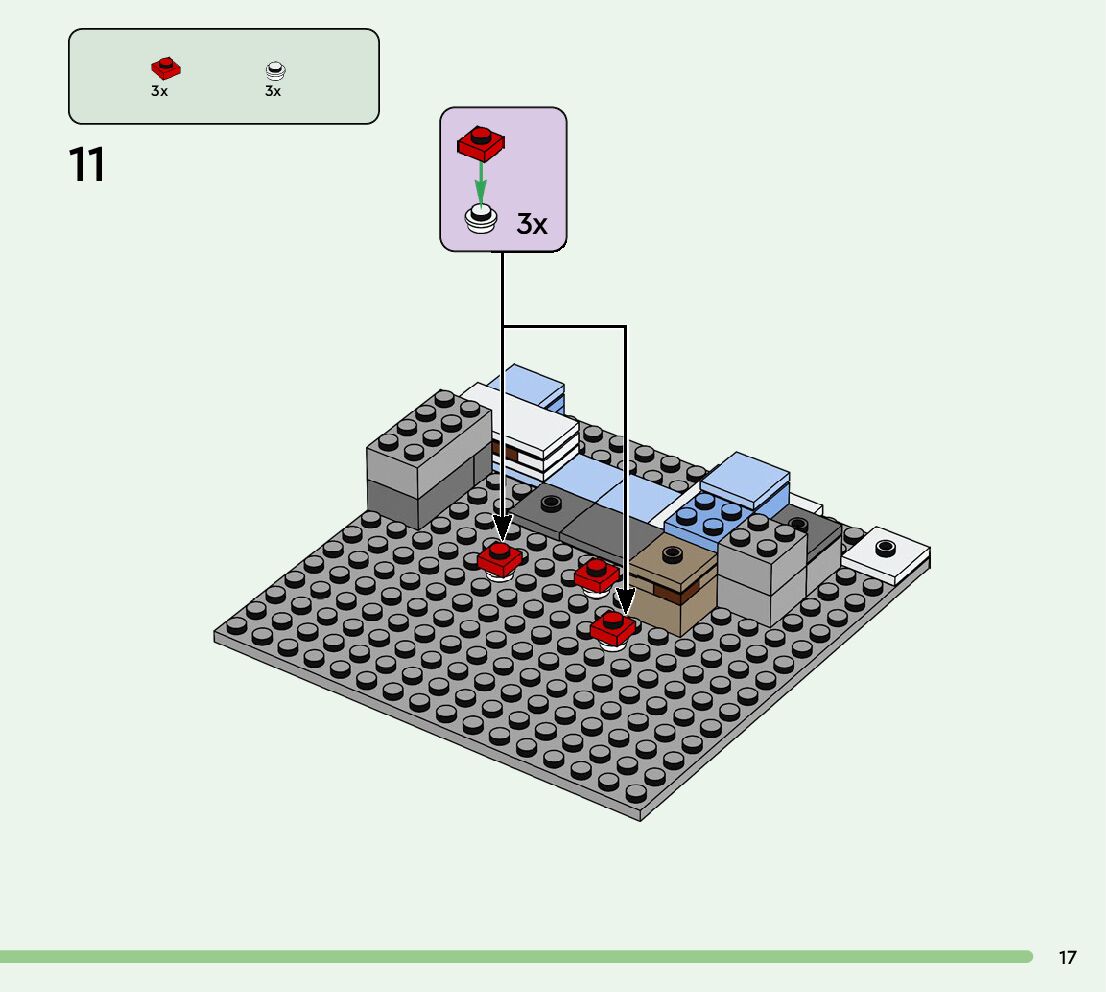 3x 3x

11

3x

17