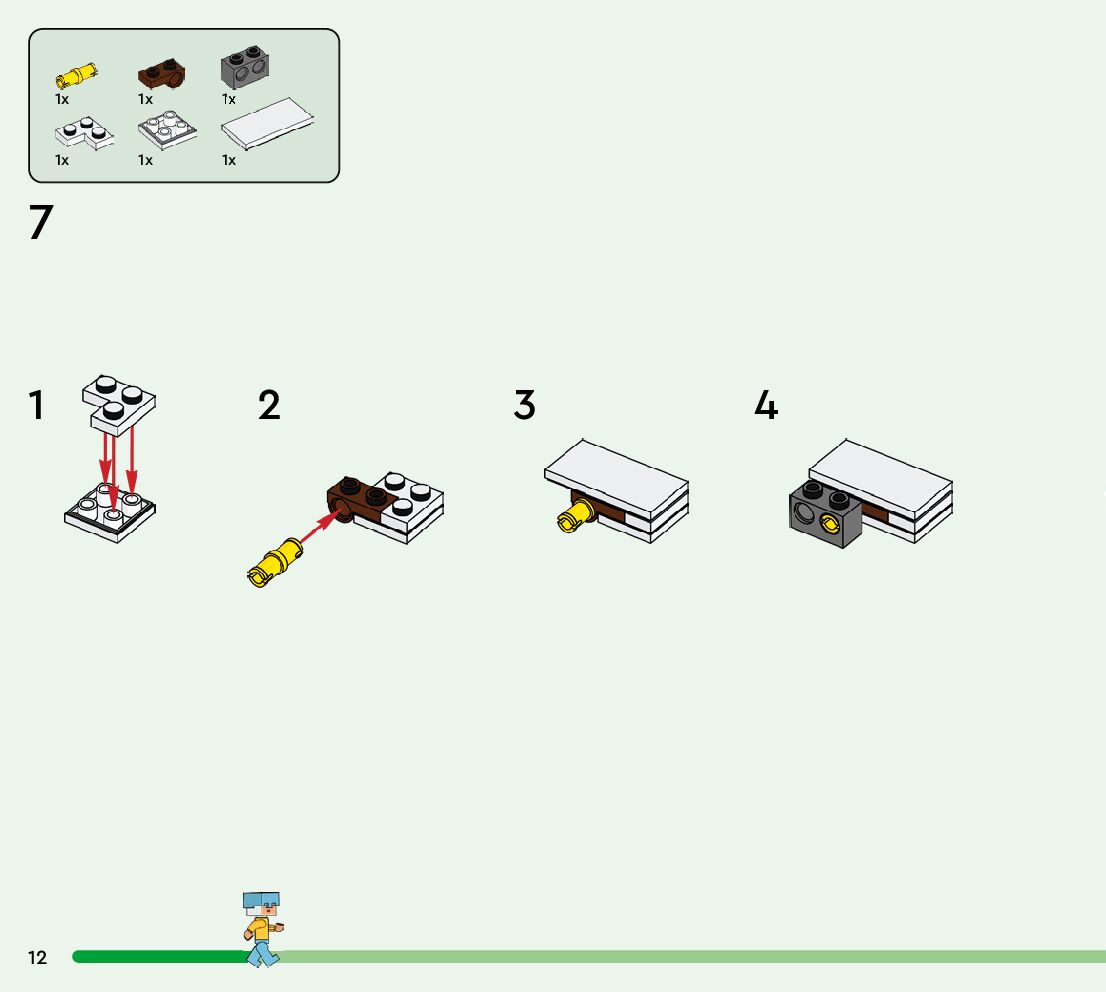 1x 1x 1x
1x 1x 1x

7

1

2

3

4

12