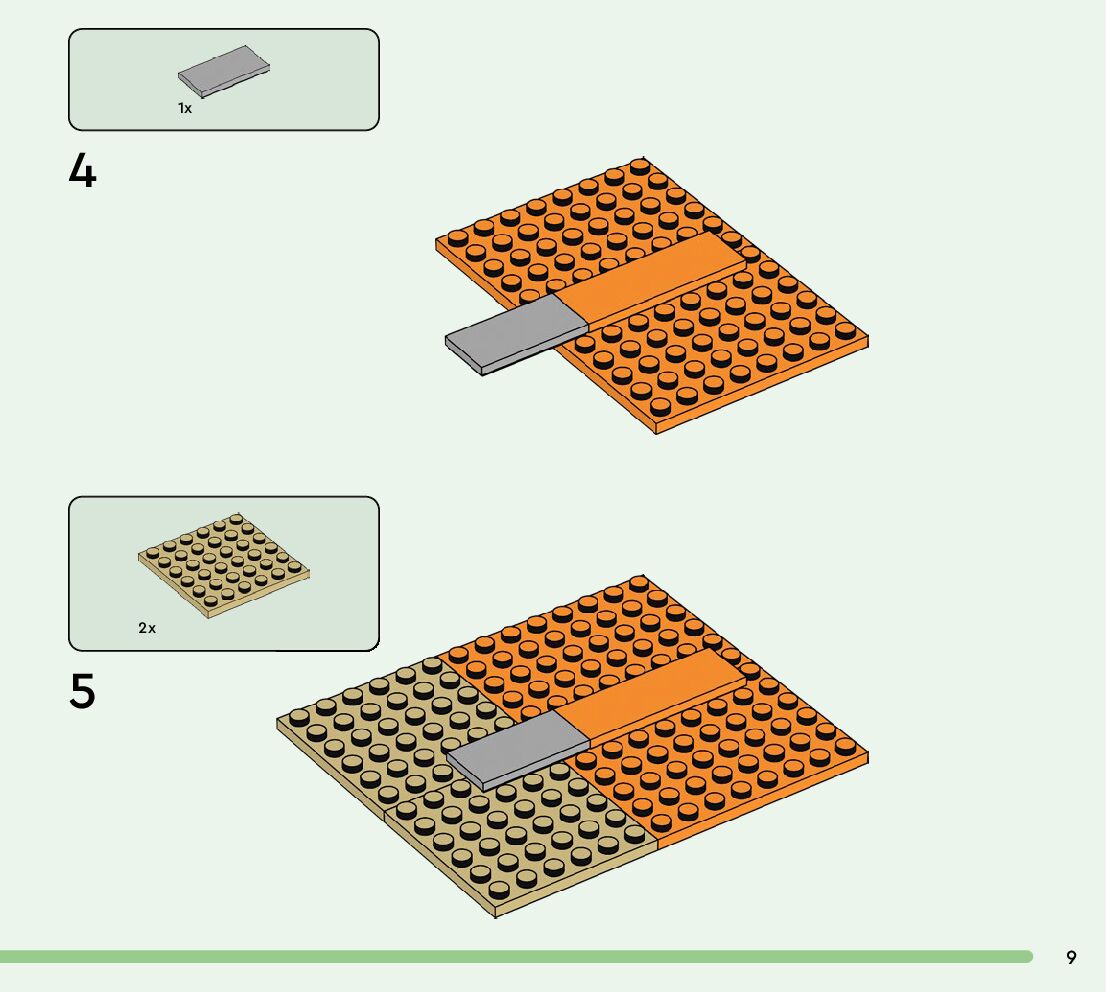 1x

4

2x

5

9