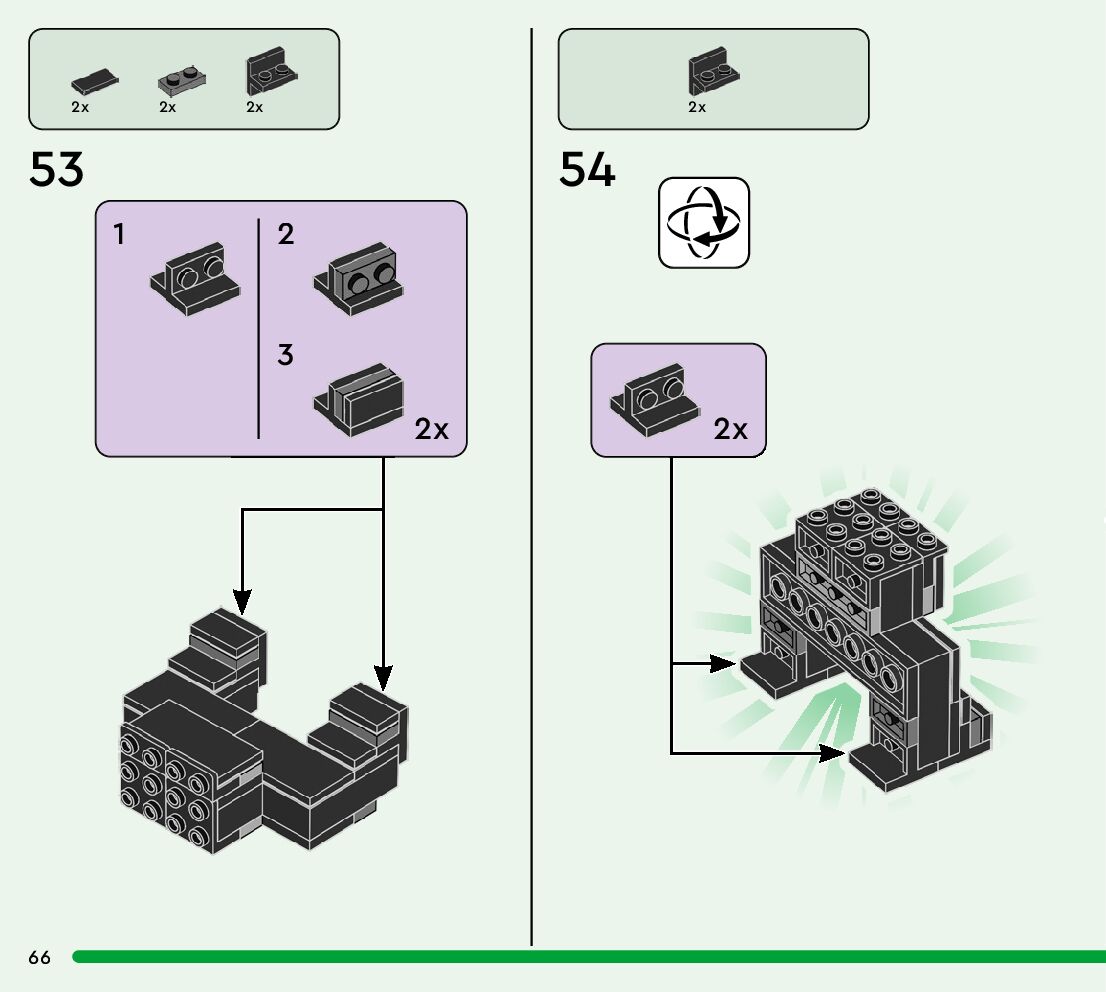 2x 2x 2x

53

1

2

3

2x

2x

54

2x

66