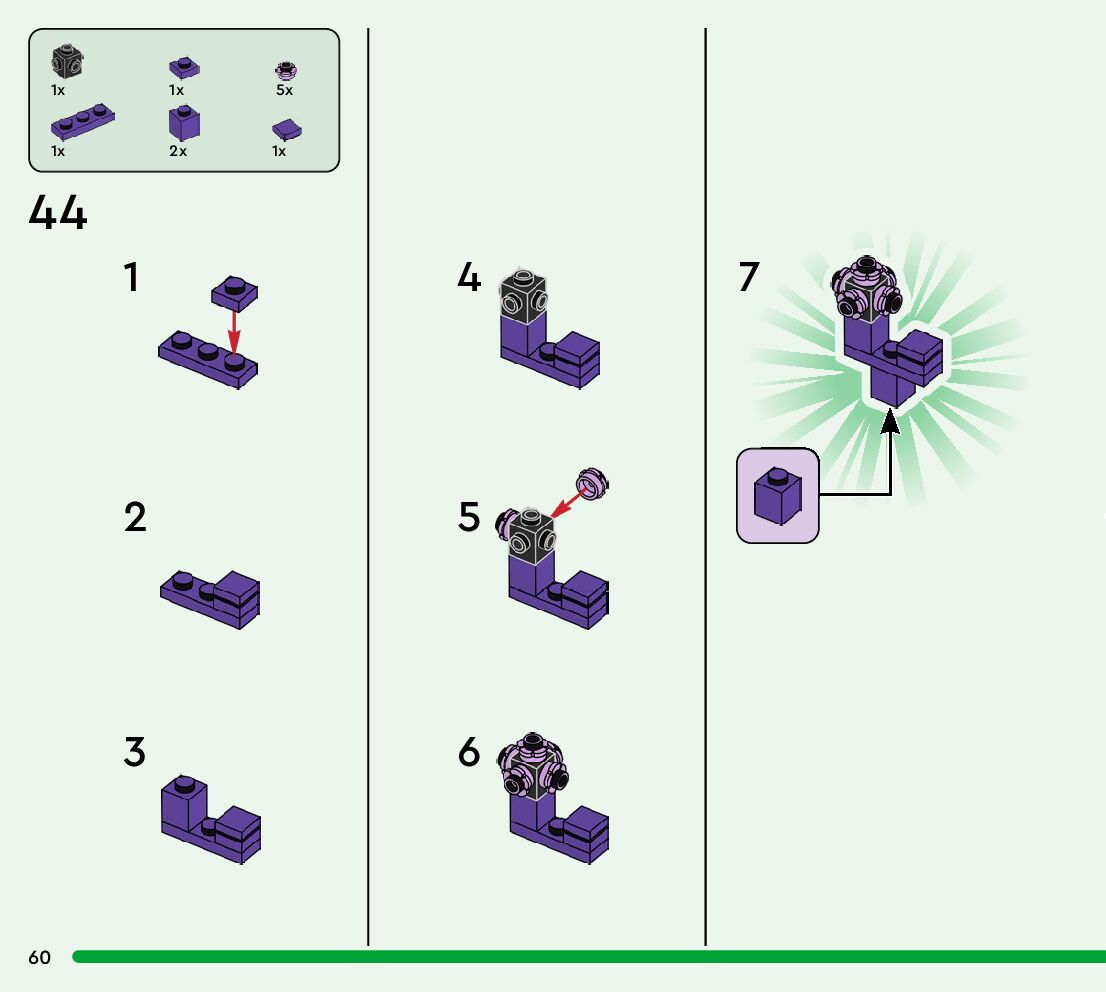 1x
1x
5x
1x
2x
1x

44

1

2

3

4

5

6

7

60