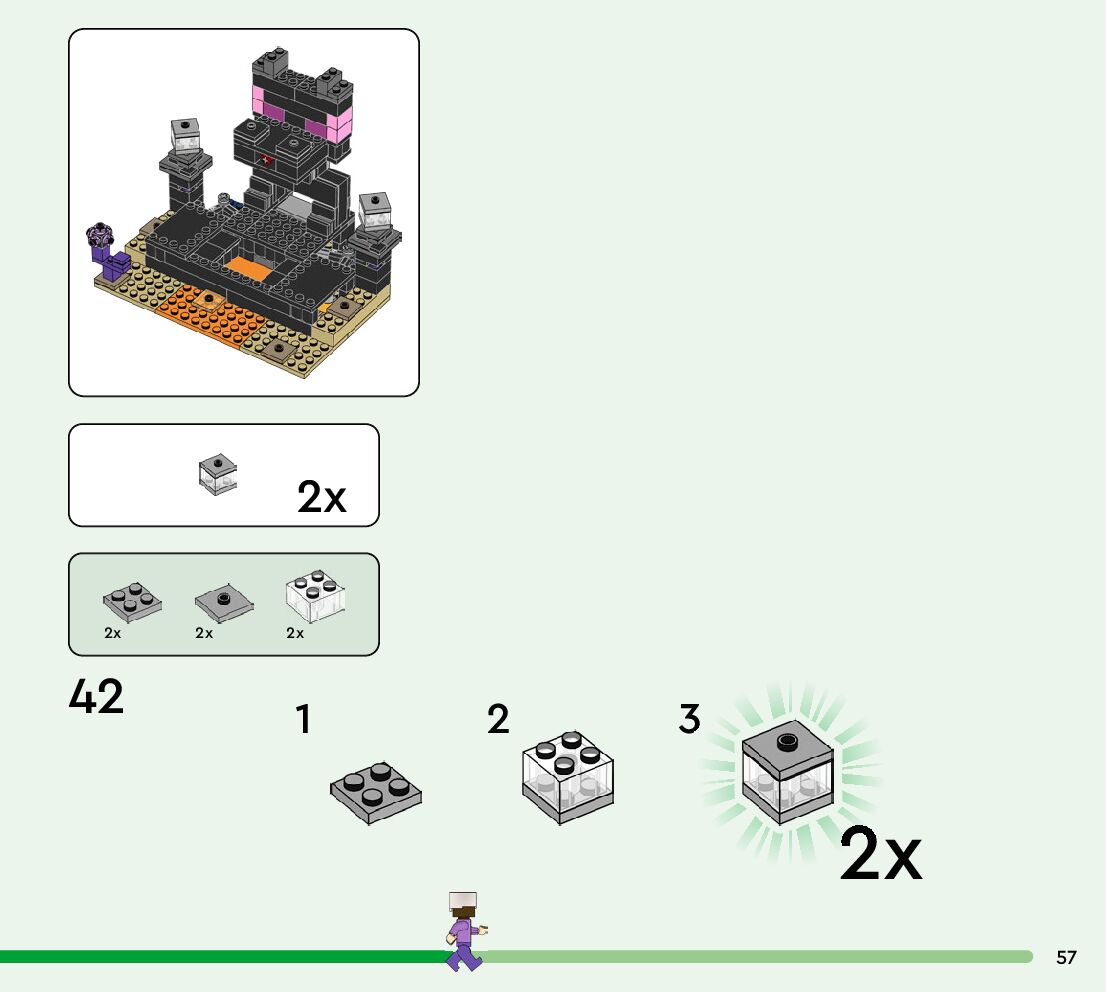 2x

2x
2x
2x

42

1

2

3

2x

57