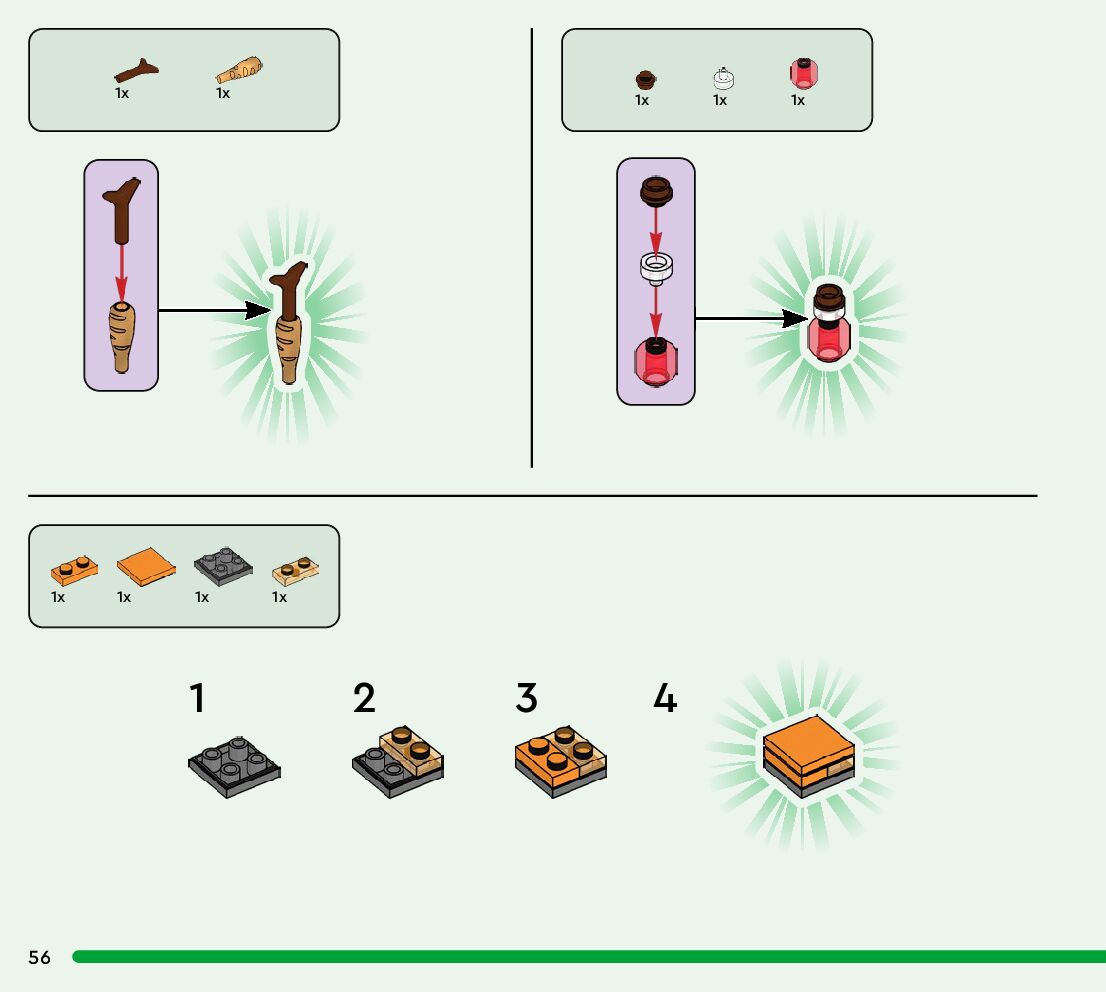 1x 1x

1x 1x 1x

1x 1x 1x 1x

1

2

3

4

56