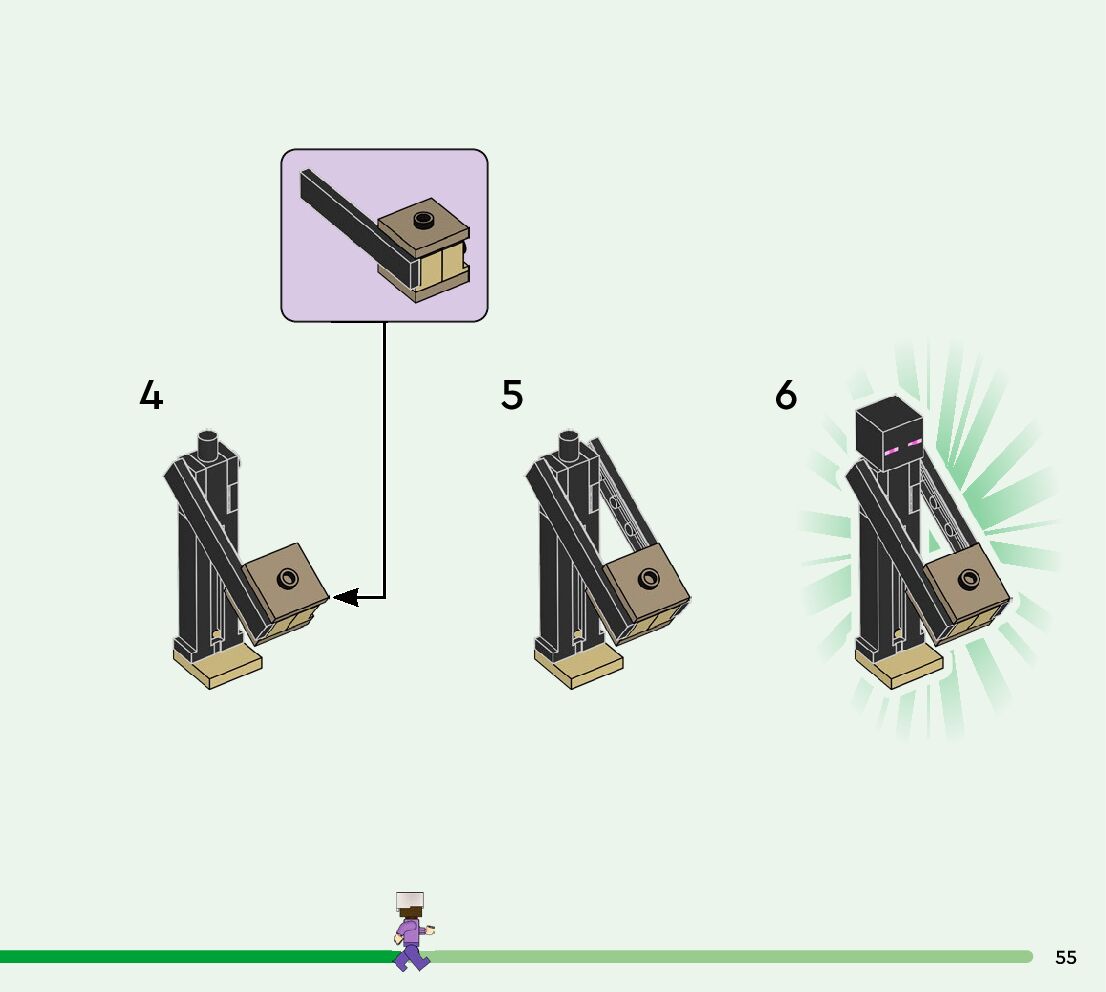 4

5

6

55