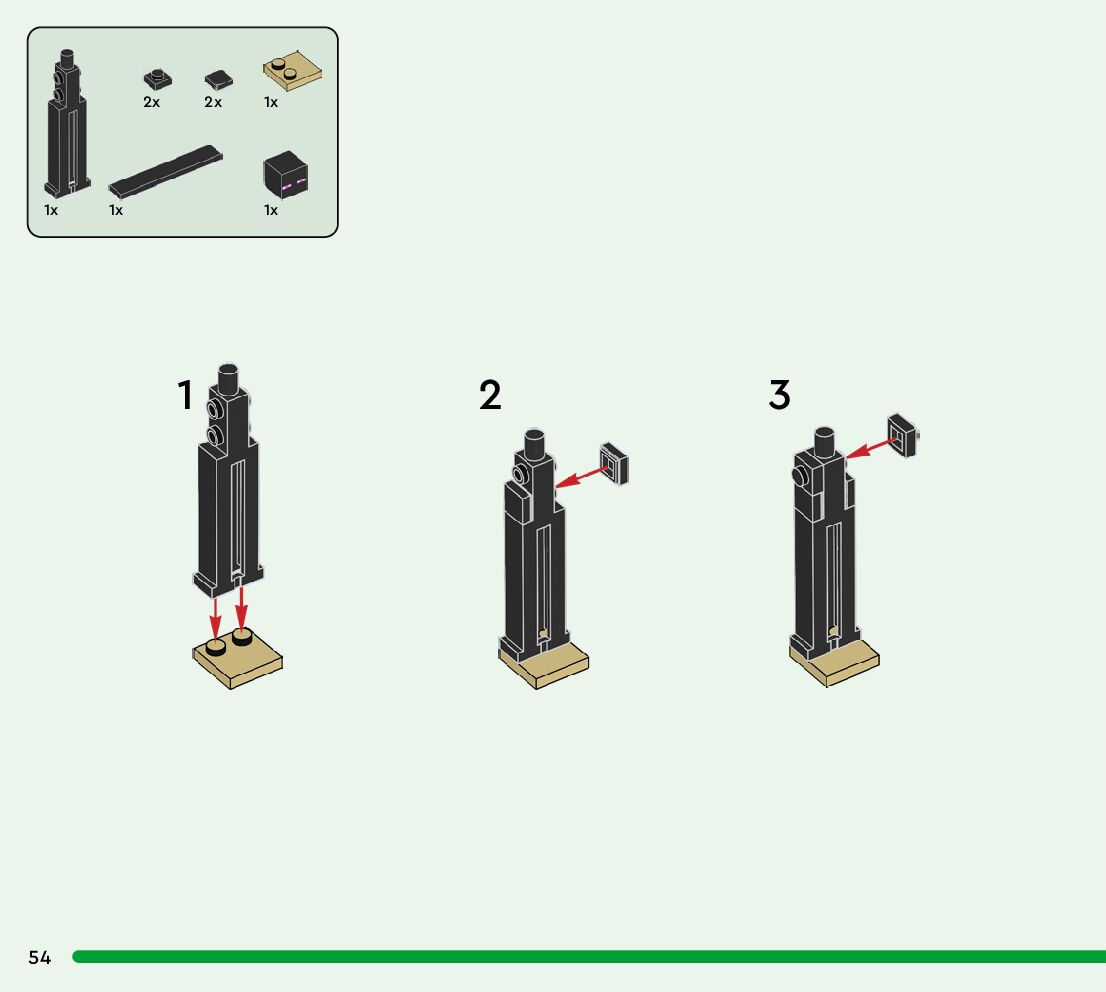 2x 2x 1x

1x 1x 1x

1

2

3

54