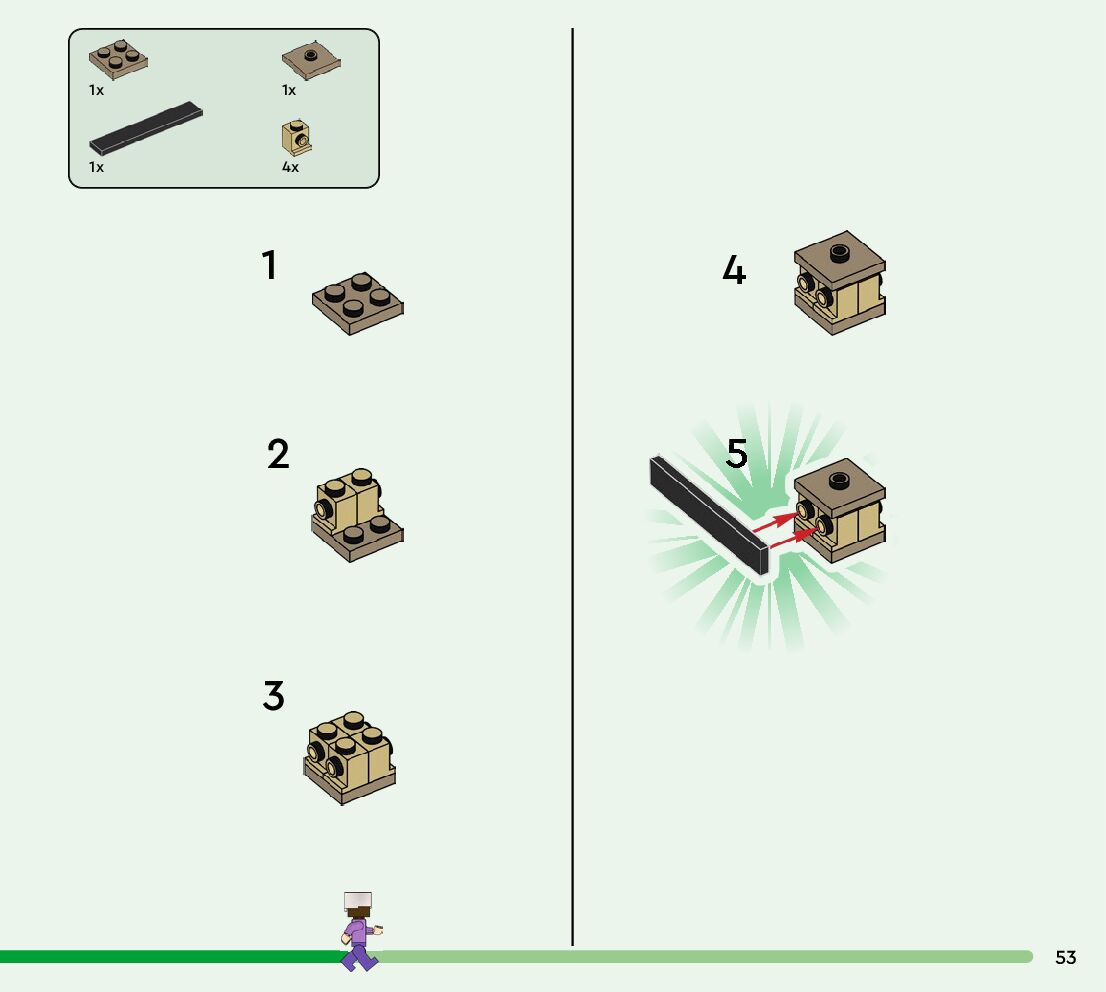 1x
1x
1x
4x

1

2

3

4

5

53