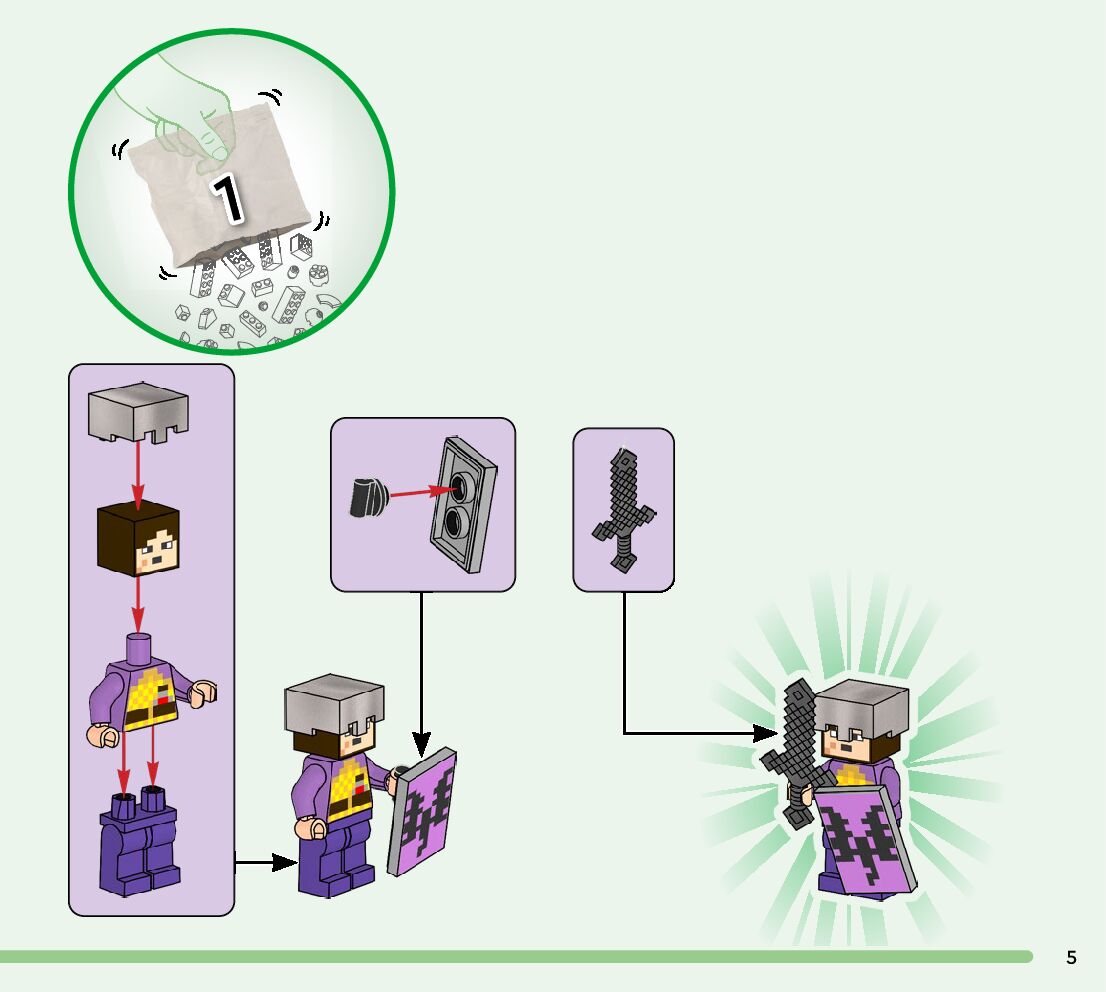 1

5