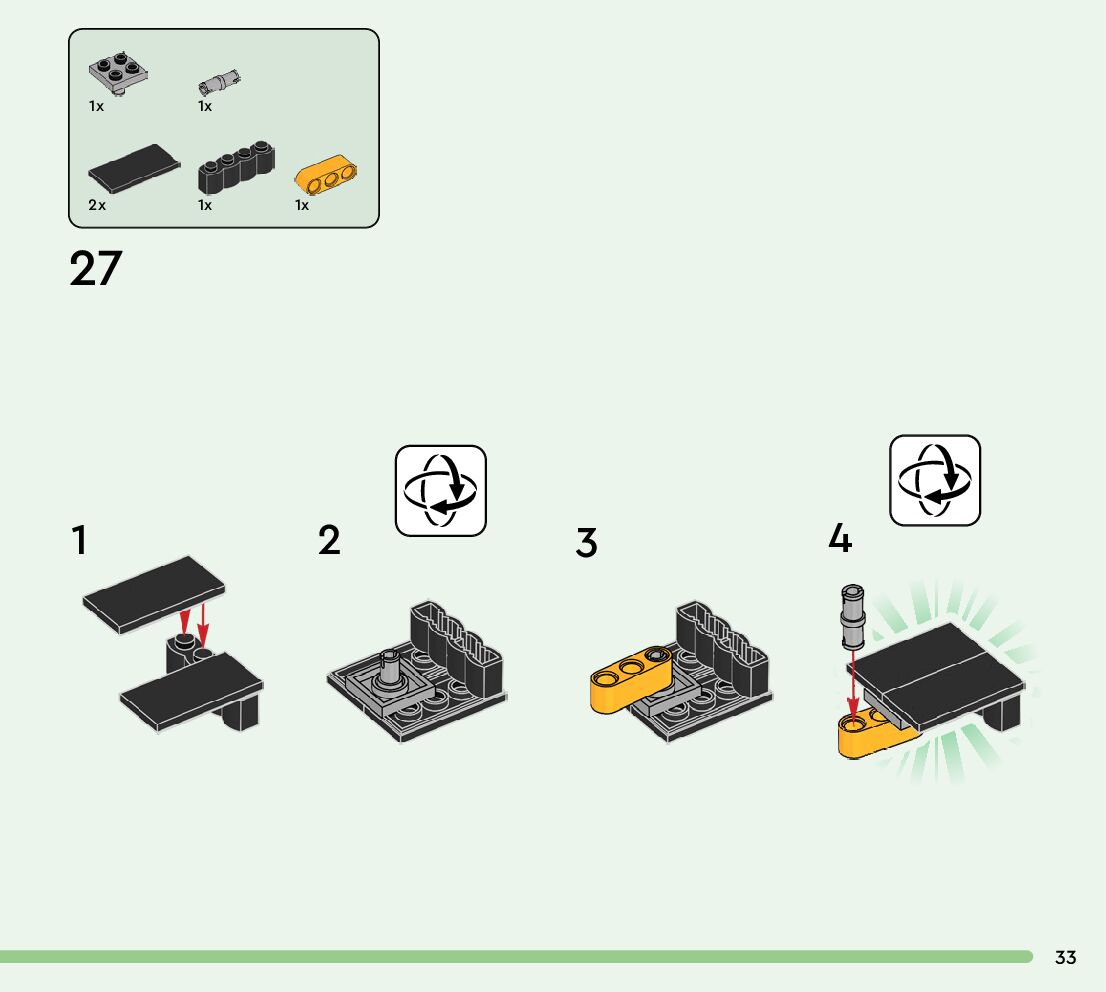 1x
1x
2x
1x
1x

27

1
2
3
4

33