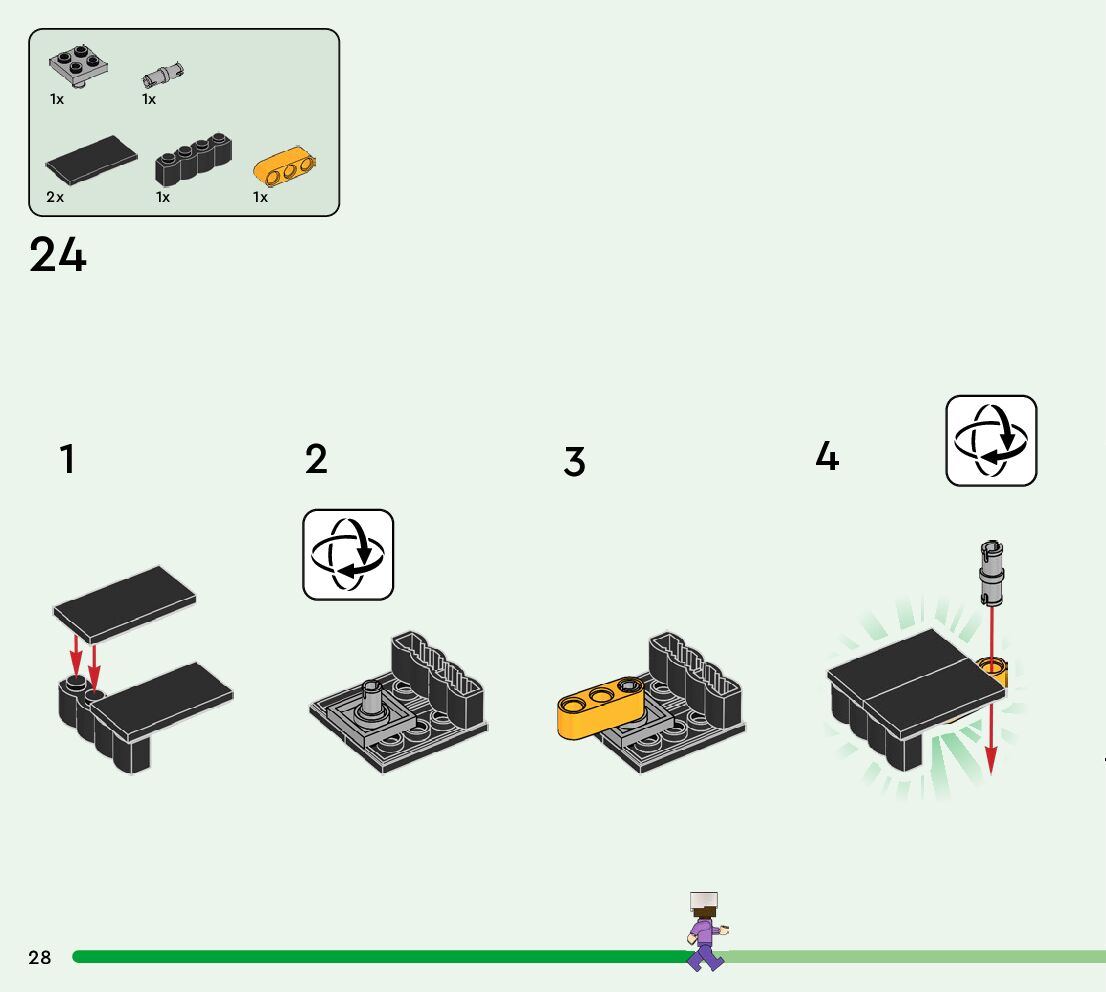 1x
1x
2x
1x
1x
24
1
2
3
4
28