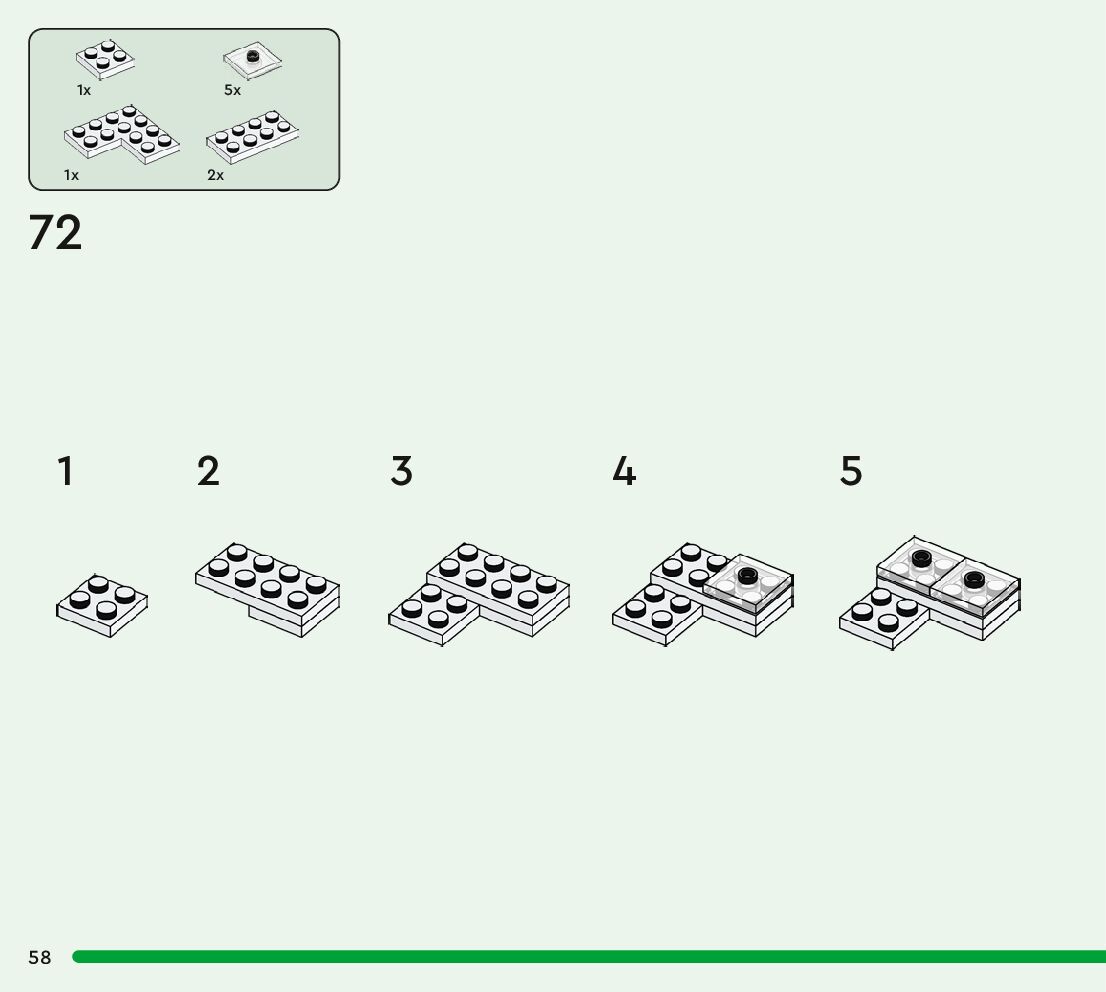 1x

5x

1x

2x

72

1

2

3

4

5

58