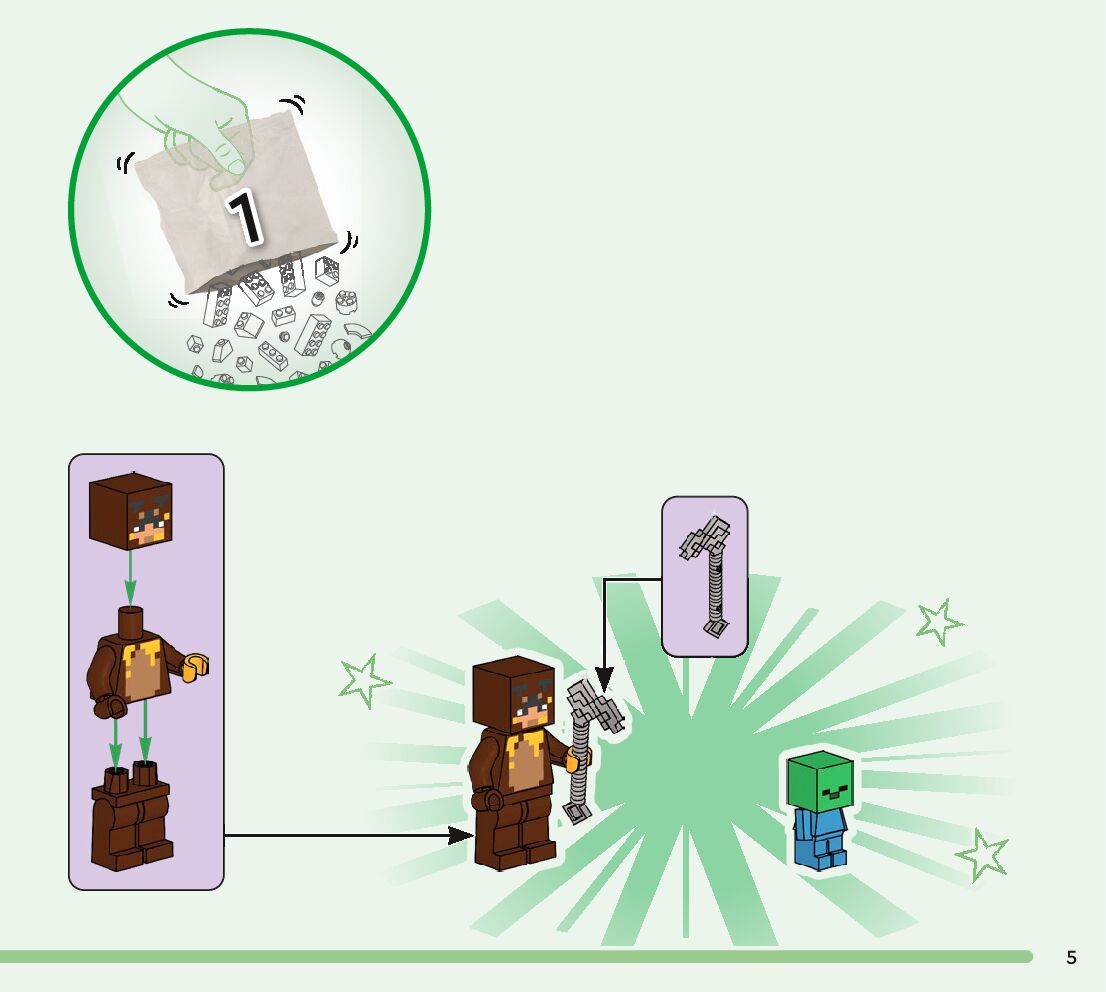 1

5