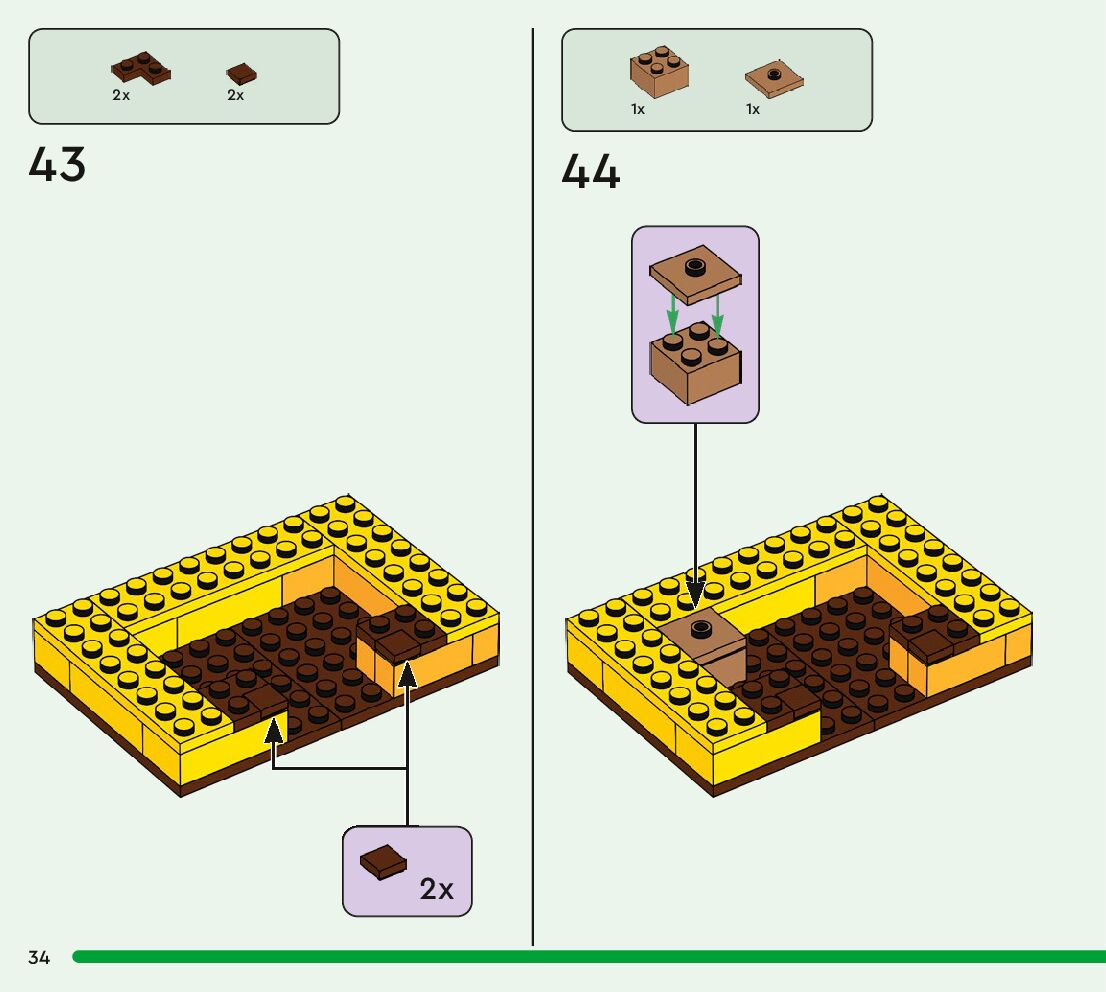 2x 2x

43

2x

1x 1x

44

34