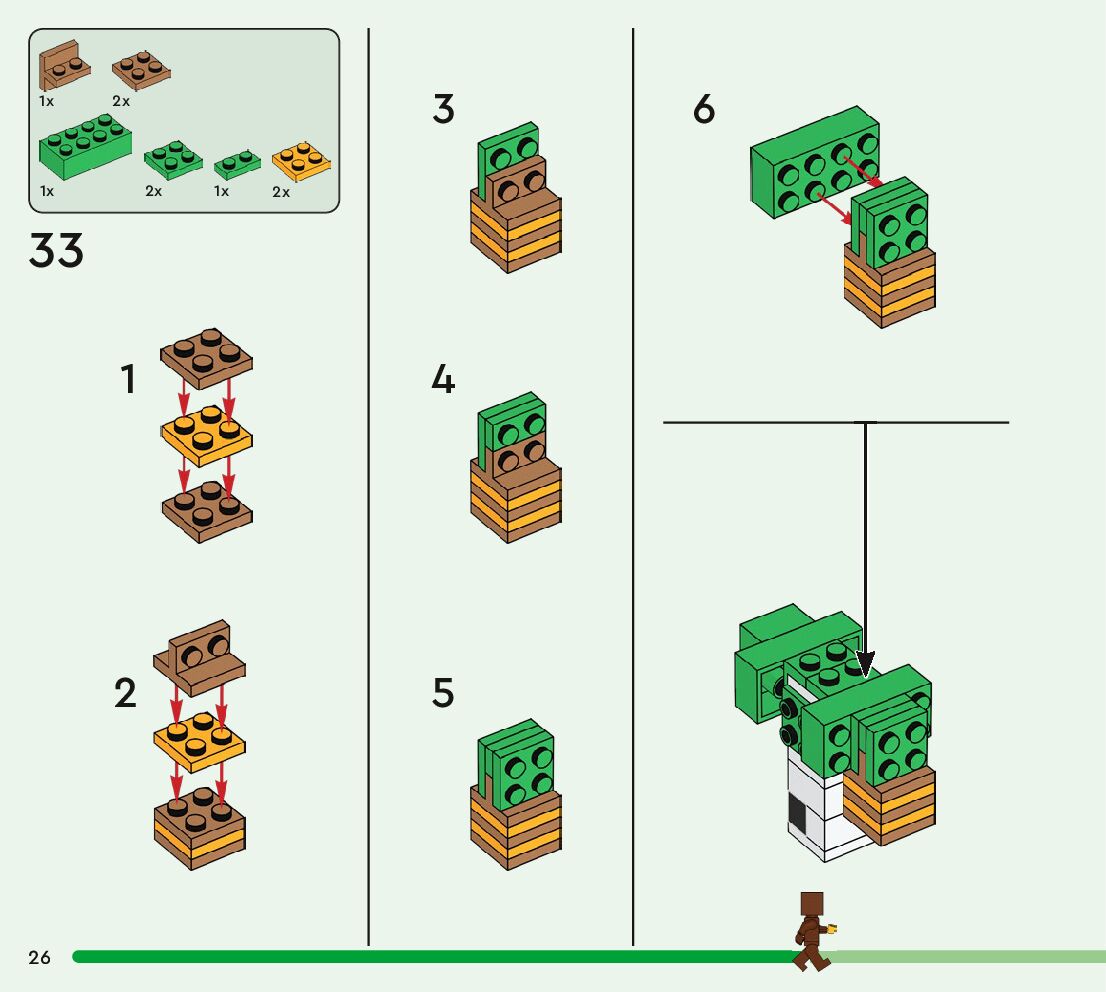 1x 2x
1x 2x 1x 2x

33

1

2

3

4

5

6

26