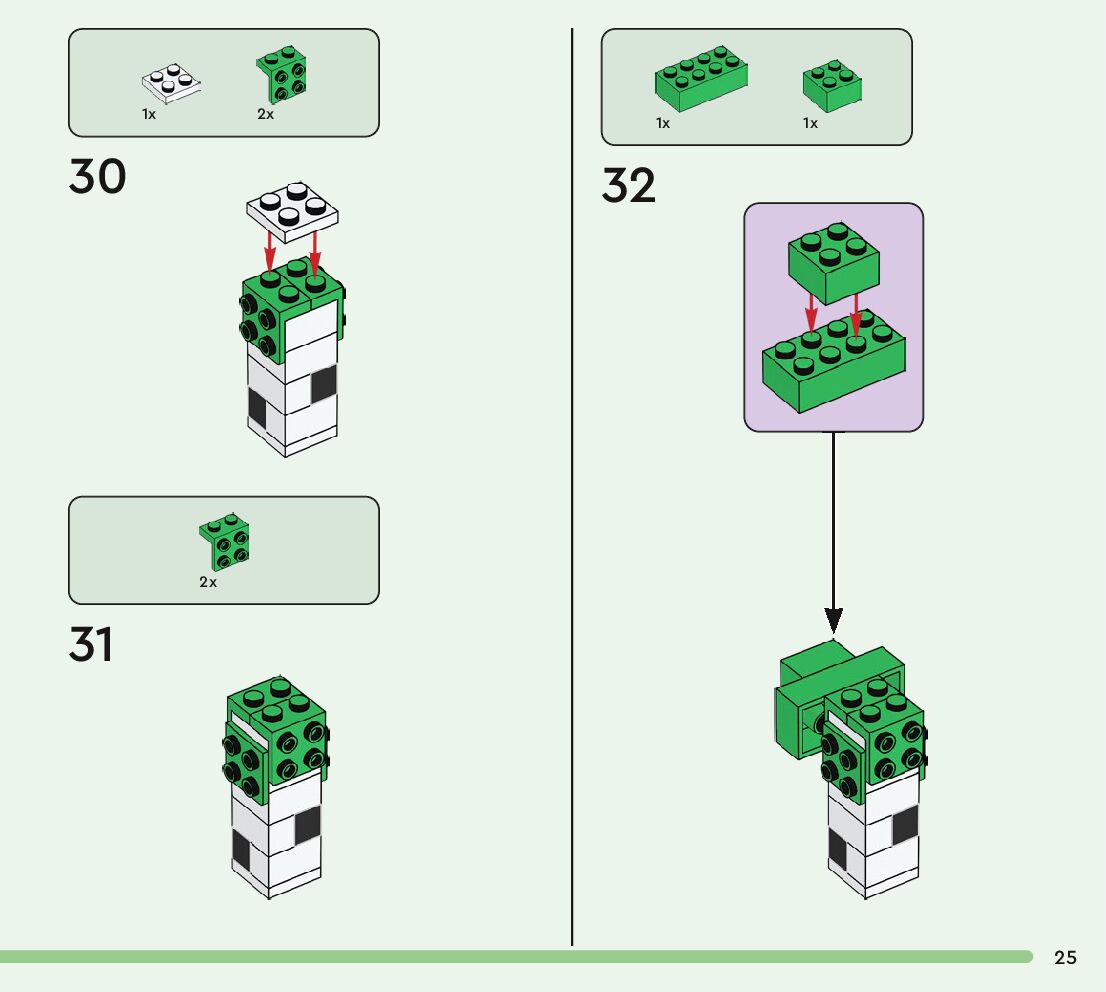 1x 2x

30

2x

31

1x 1x

32

25