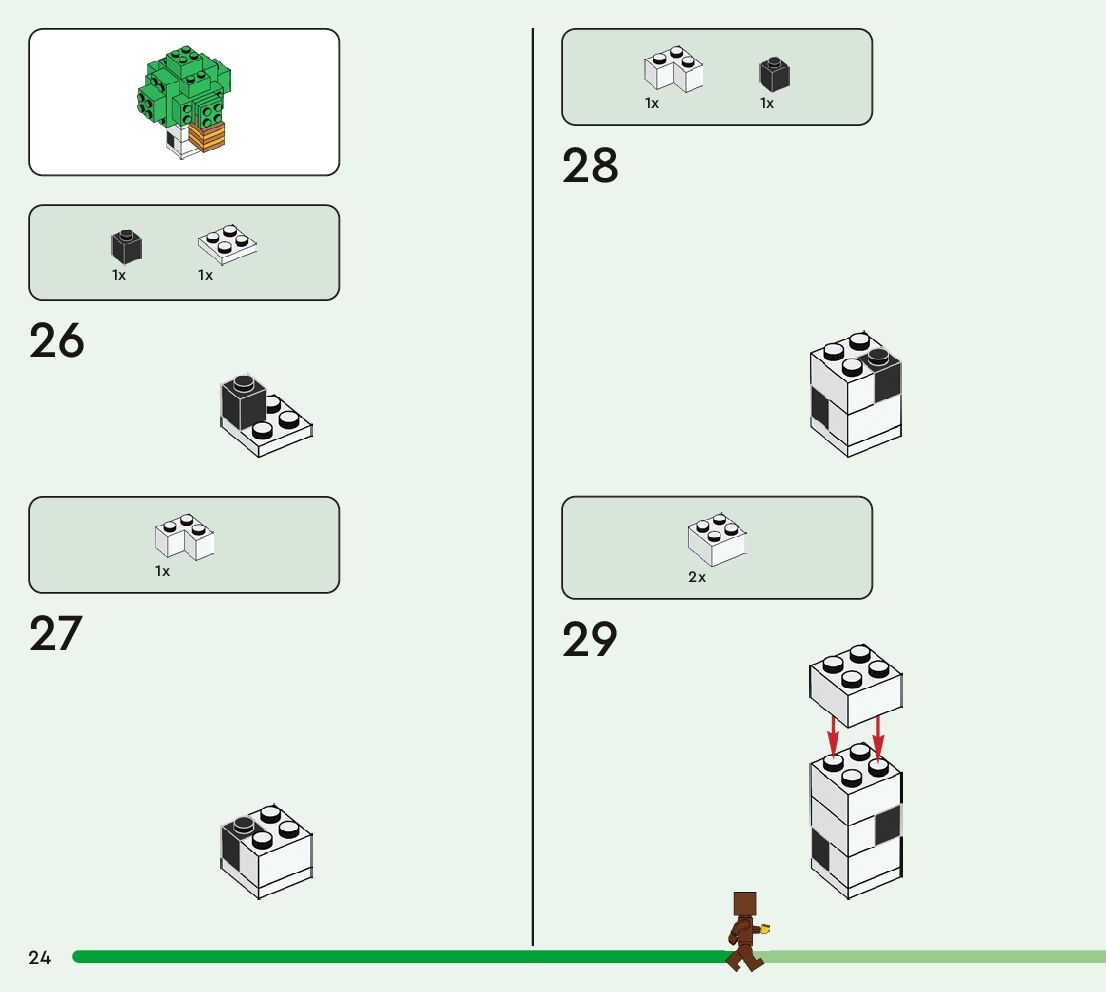 1x 1x

26

1x

27

1x 1x

28

2x

29

24