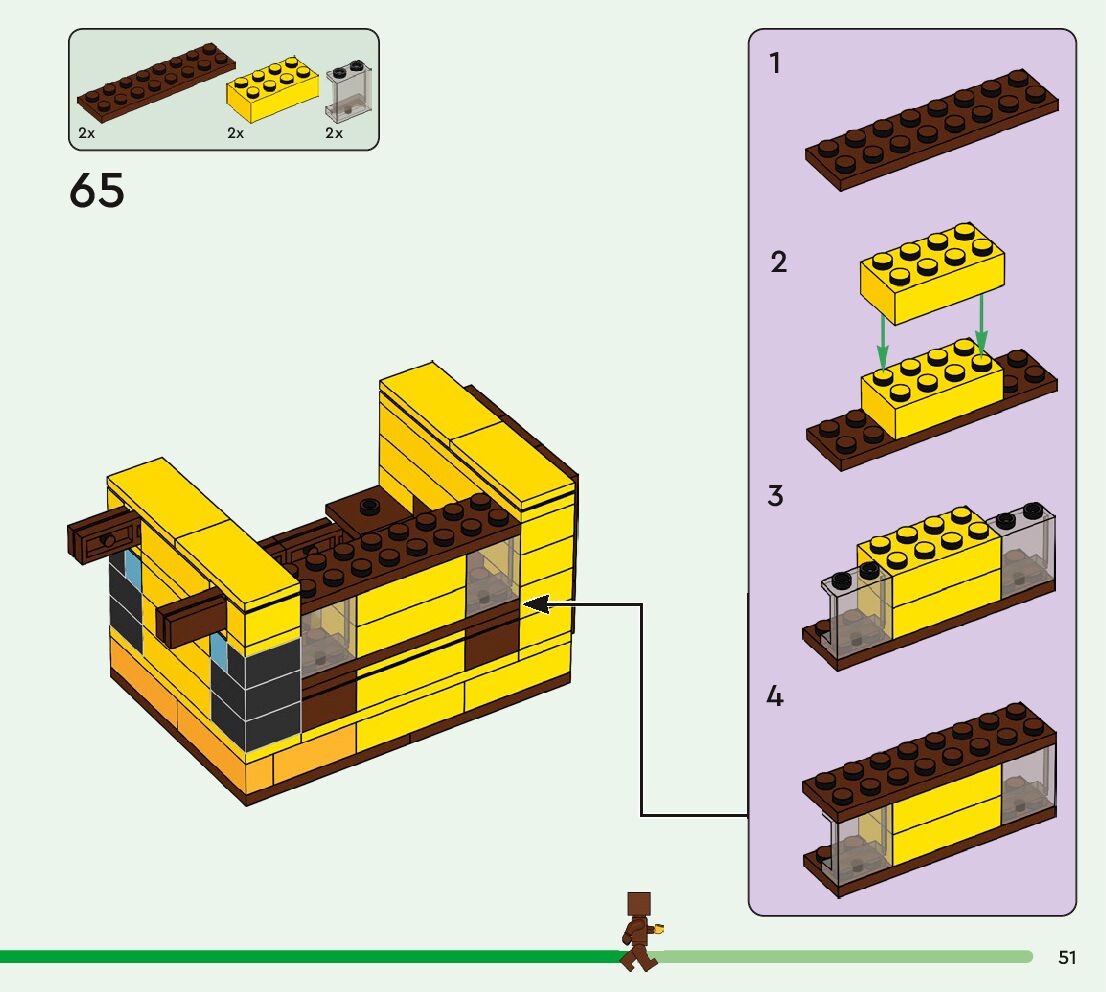 2x
2x
2x

65

1

2

3

4

51