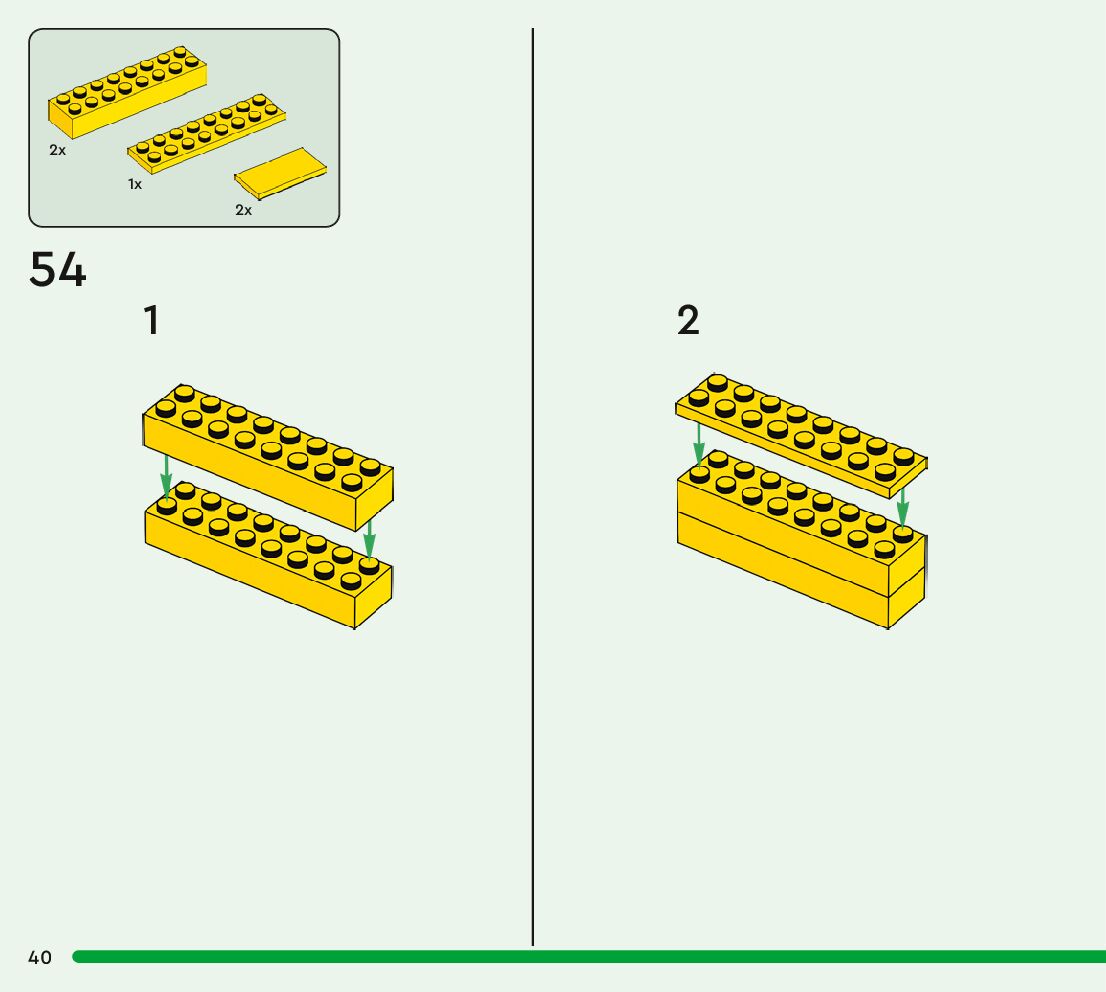 2x

1x

2x

54

1

2

40