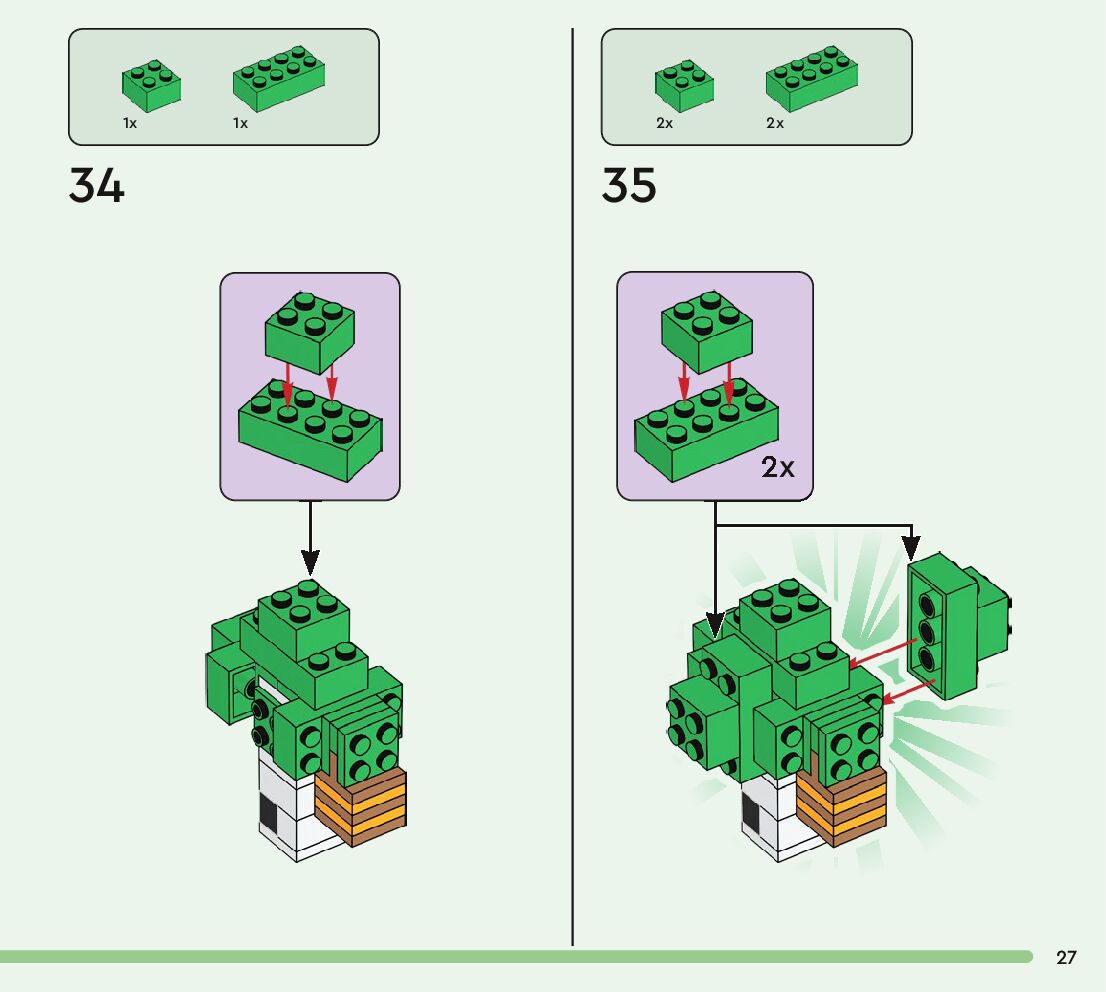 1x 1x

34

2x 2x

35

2x

27