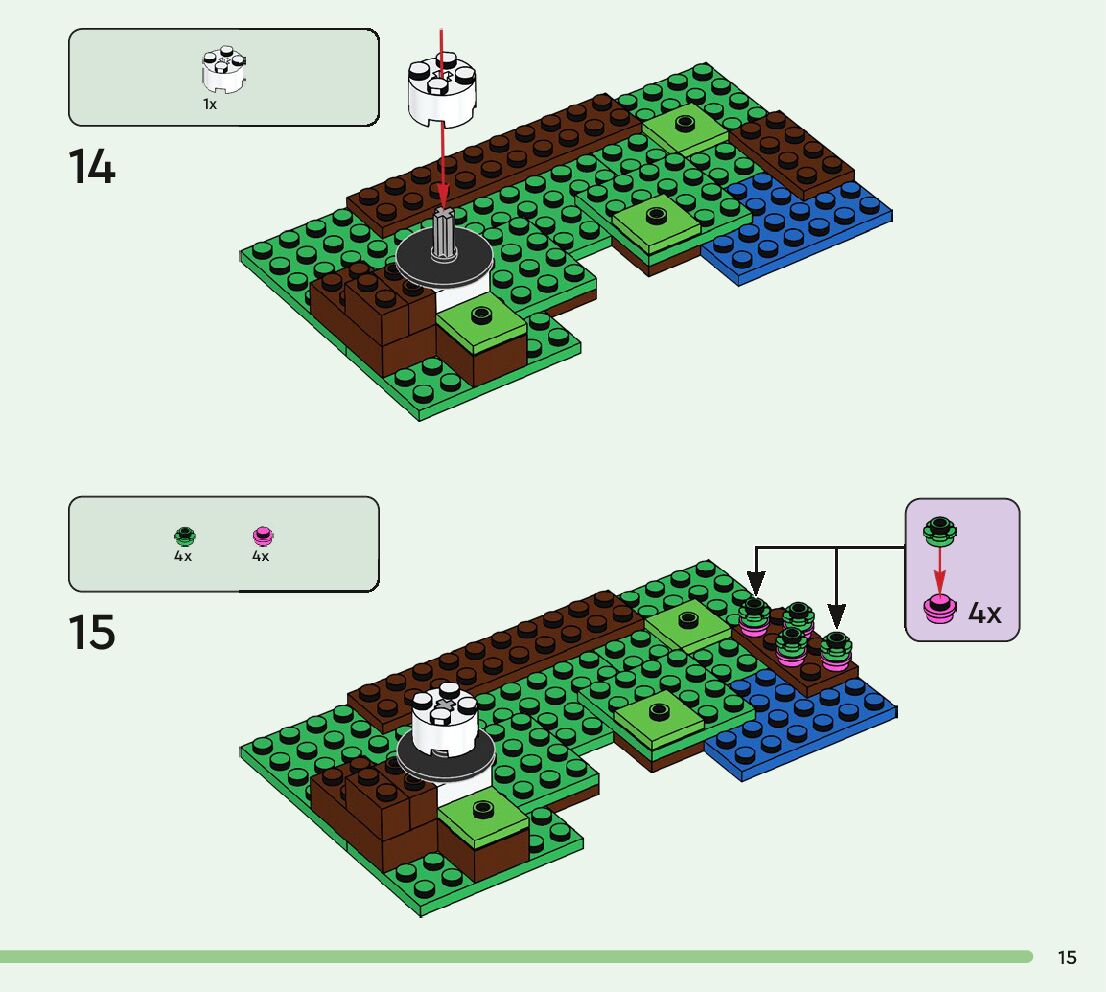 1x

14

4x 4x

15

4x

15