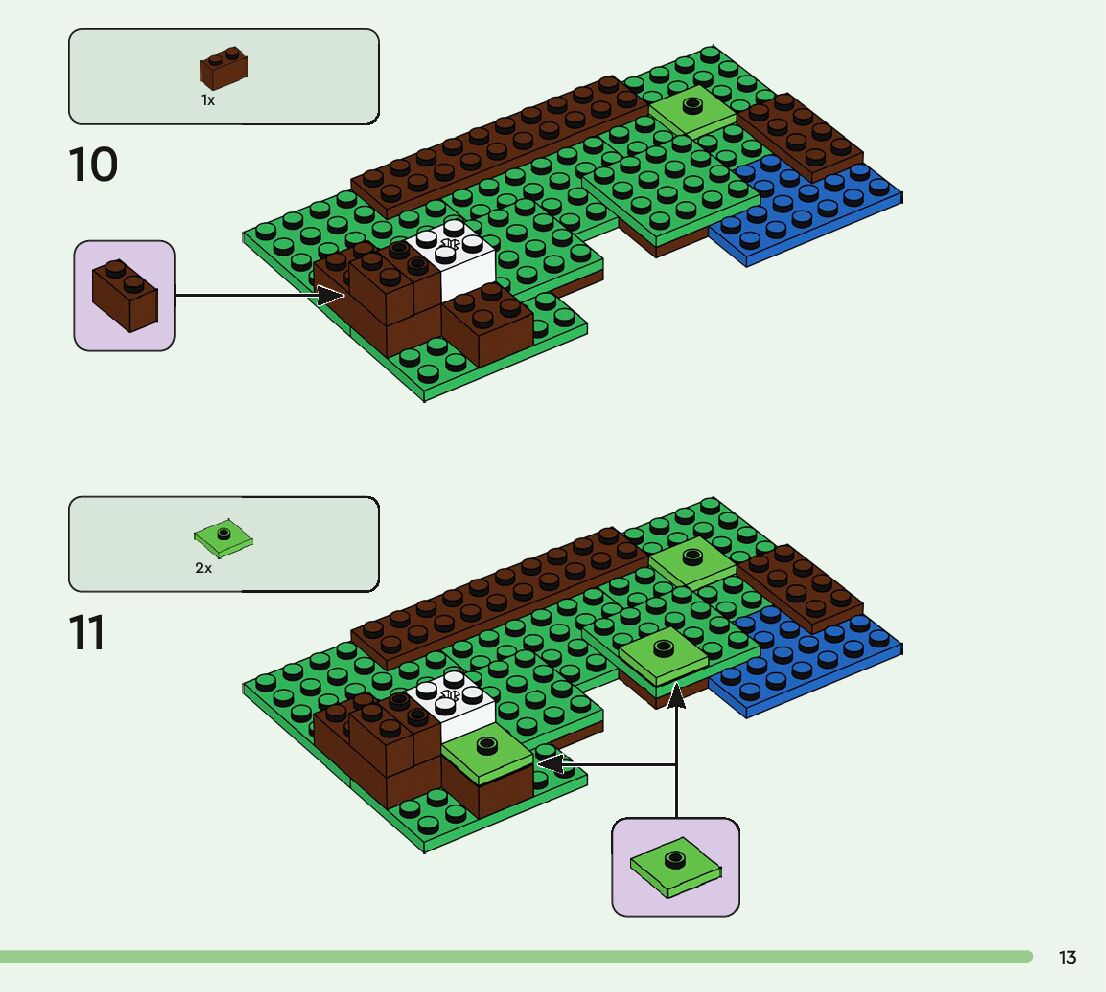 1x

10

2x

11

13